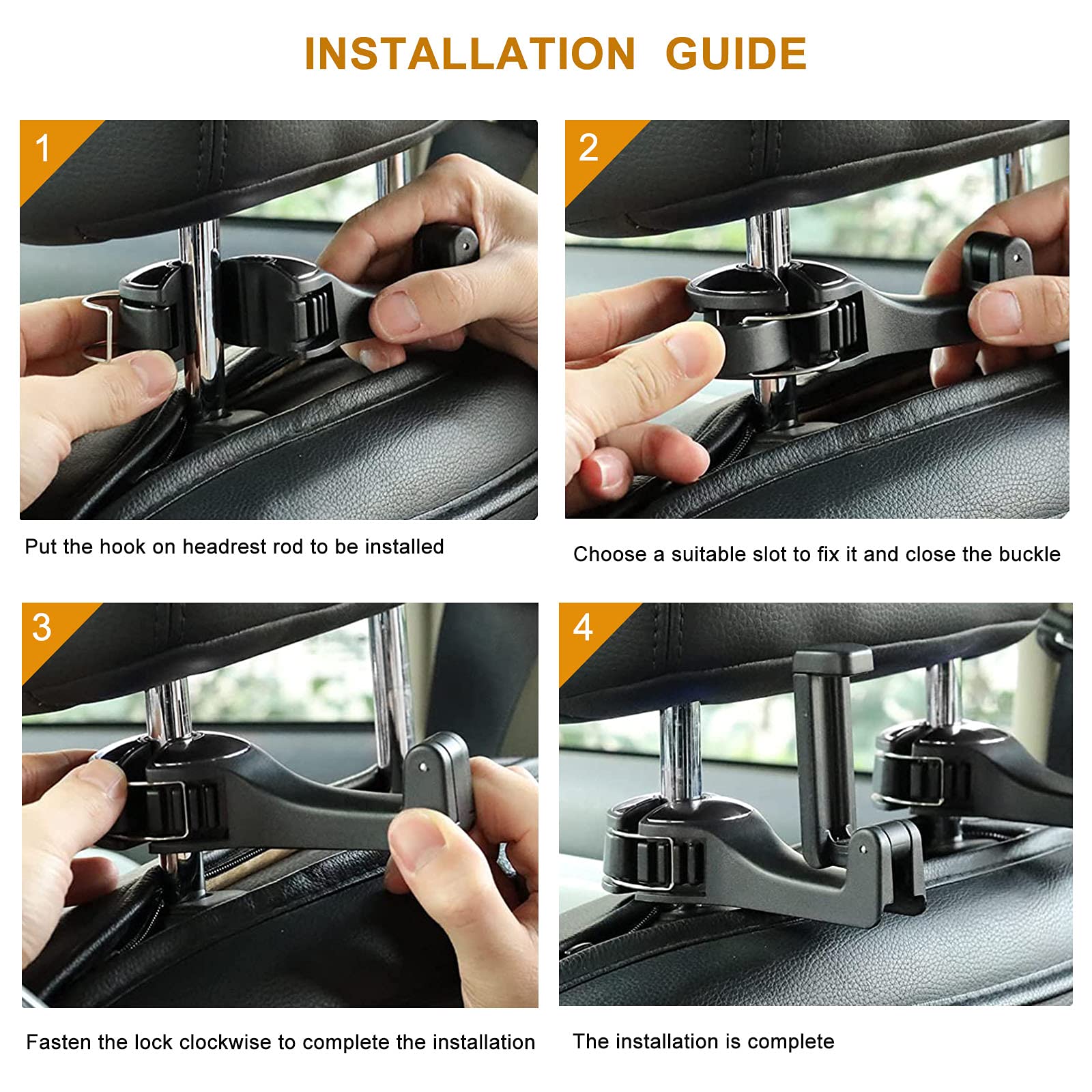 INSTALLATION GUIDE

1

Put the hook on headrest rod to be installed

2

Choose a suitable slot to fix it and close the buckle

3

Fasten the lock clockwise to complete the installation

4

The installation is complete