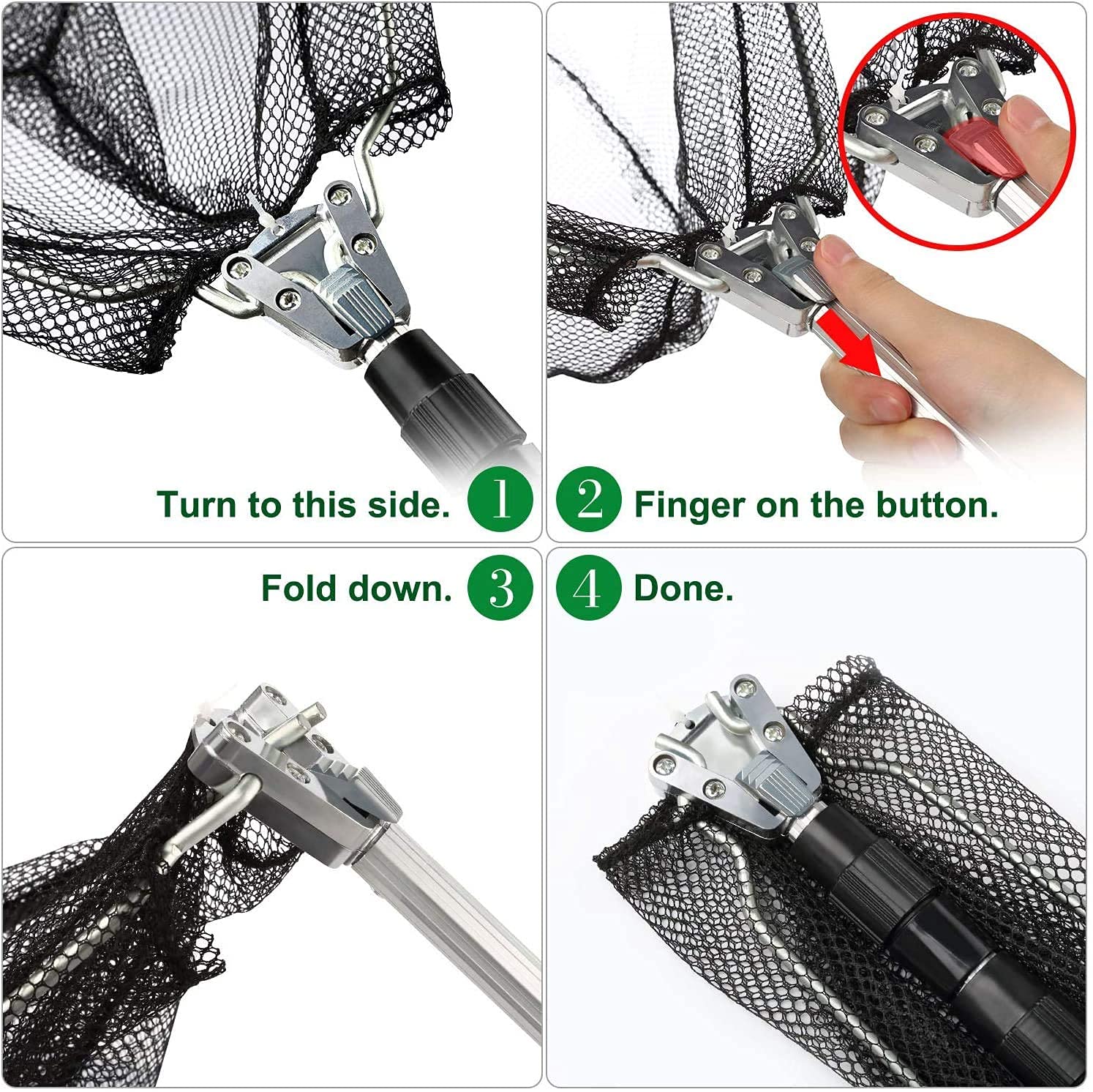 Turn to this side. 1

2 Finger on the button.

Fold down. 3

4 Done.