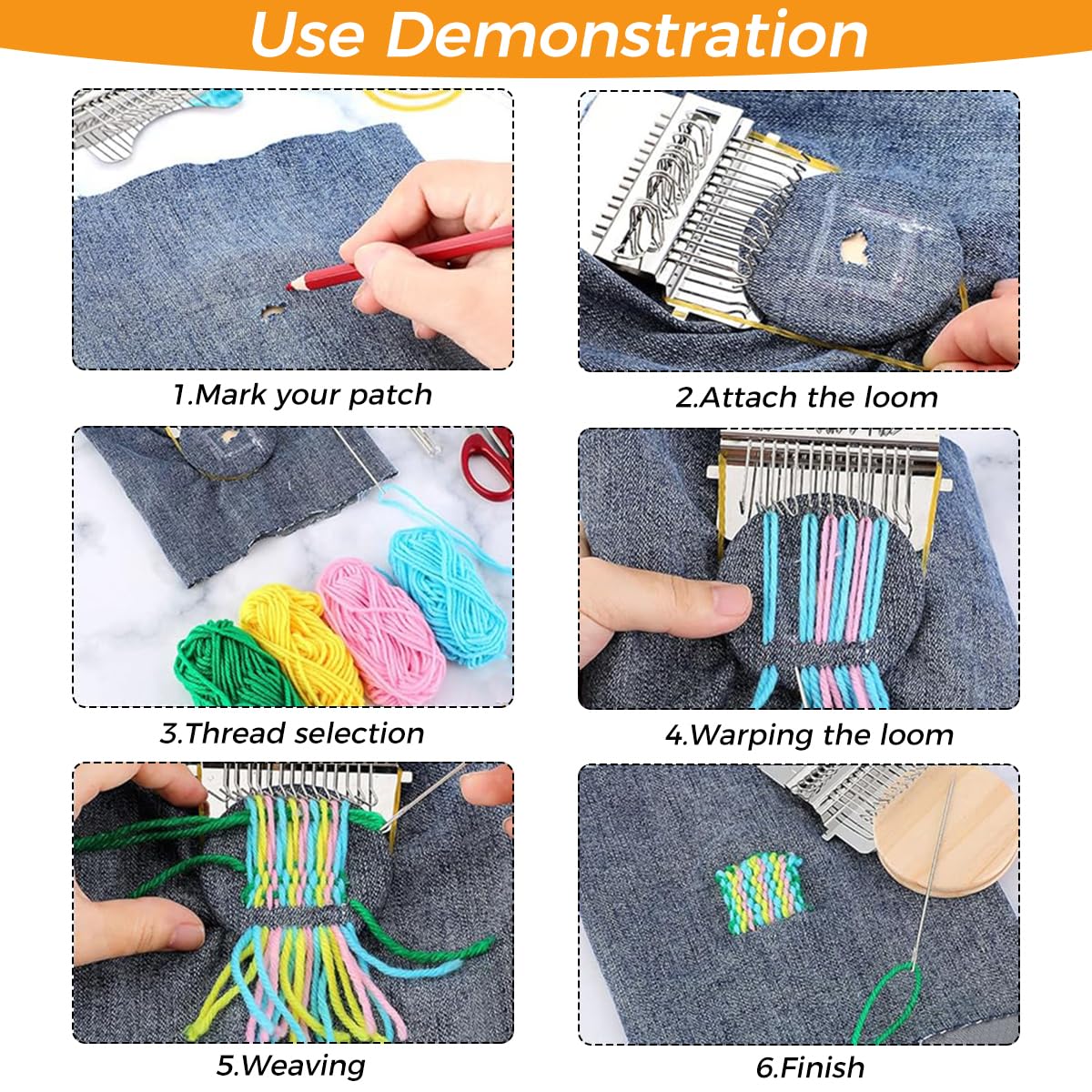 Use Demonstration

1.Mark your patch

2.Attach the loom

3.Thread selection

4.Warping the loom

5.Weaving

6.Finish