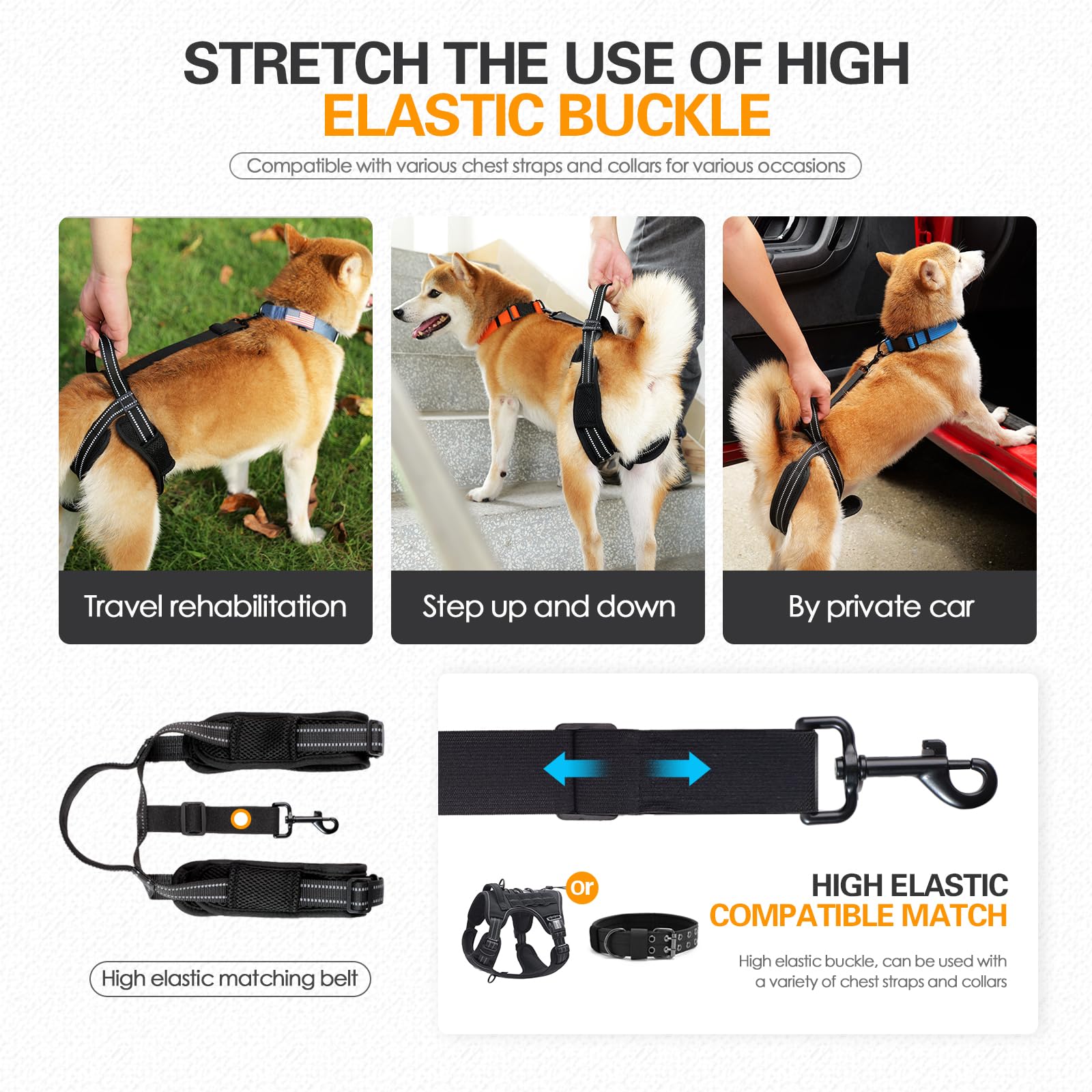 STRETCH THE USE OF HIGH
ELASTIC BUCKLE

Compatible with various chest straps and collars for various occasions

Travel rehabilitation

Step up and down

By private car

High elastic matching belt

or

HIGH ELASTIC
COMPATIBLE MATCH

High elastic buckle, can be used with a variety of chest straps and collars