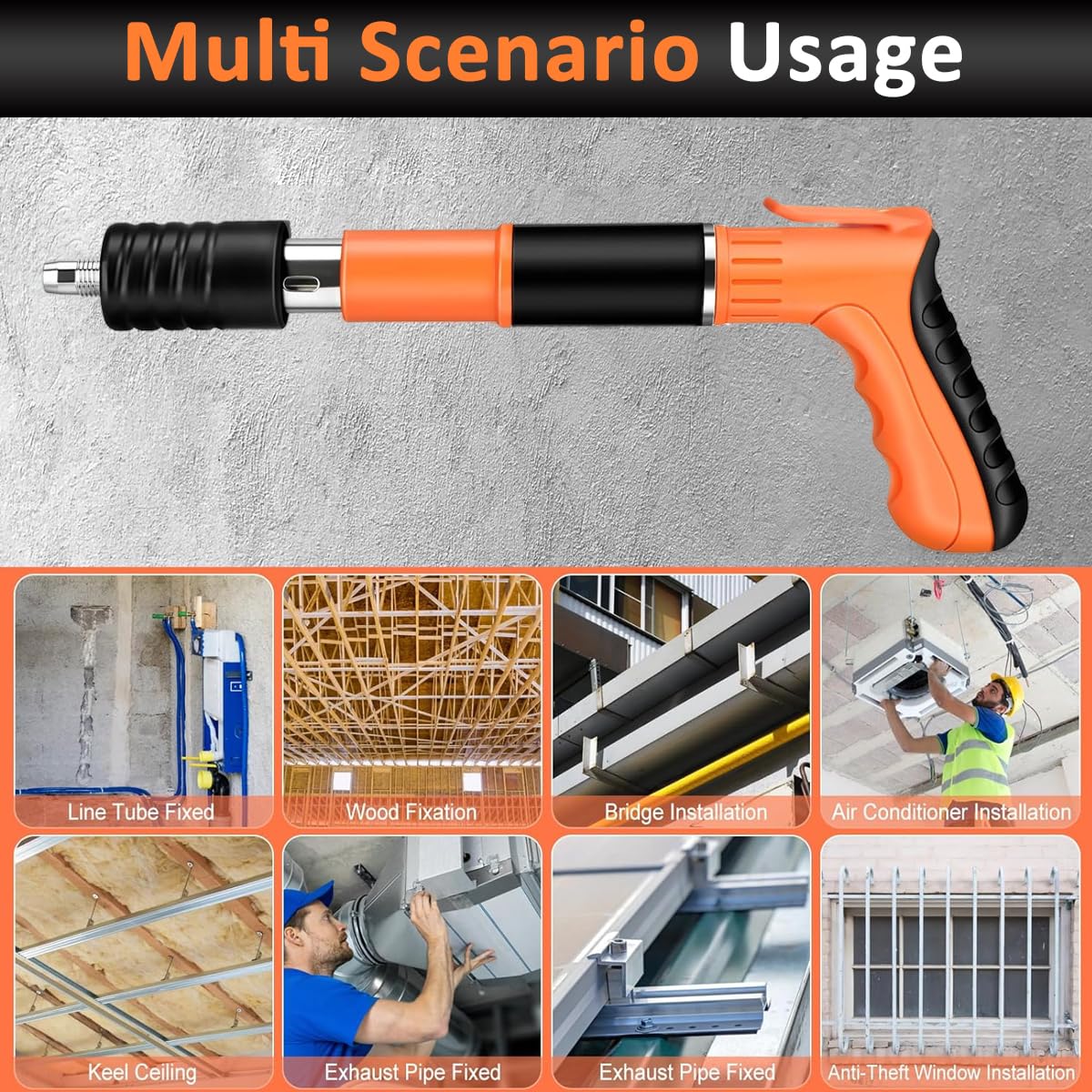 Multi Scenario Usage

Line Tube Fixed

Wood Fixation

Bridge Installation

Air Conditioner Installation

Keel Ceiling

Exhaust Pipe Fixed

Exhaust Pipe Fixed

Anti-Theft Window Installation