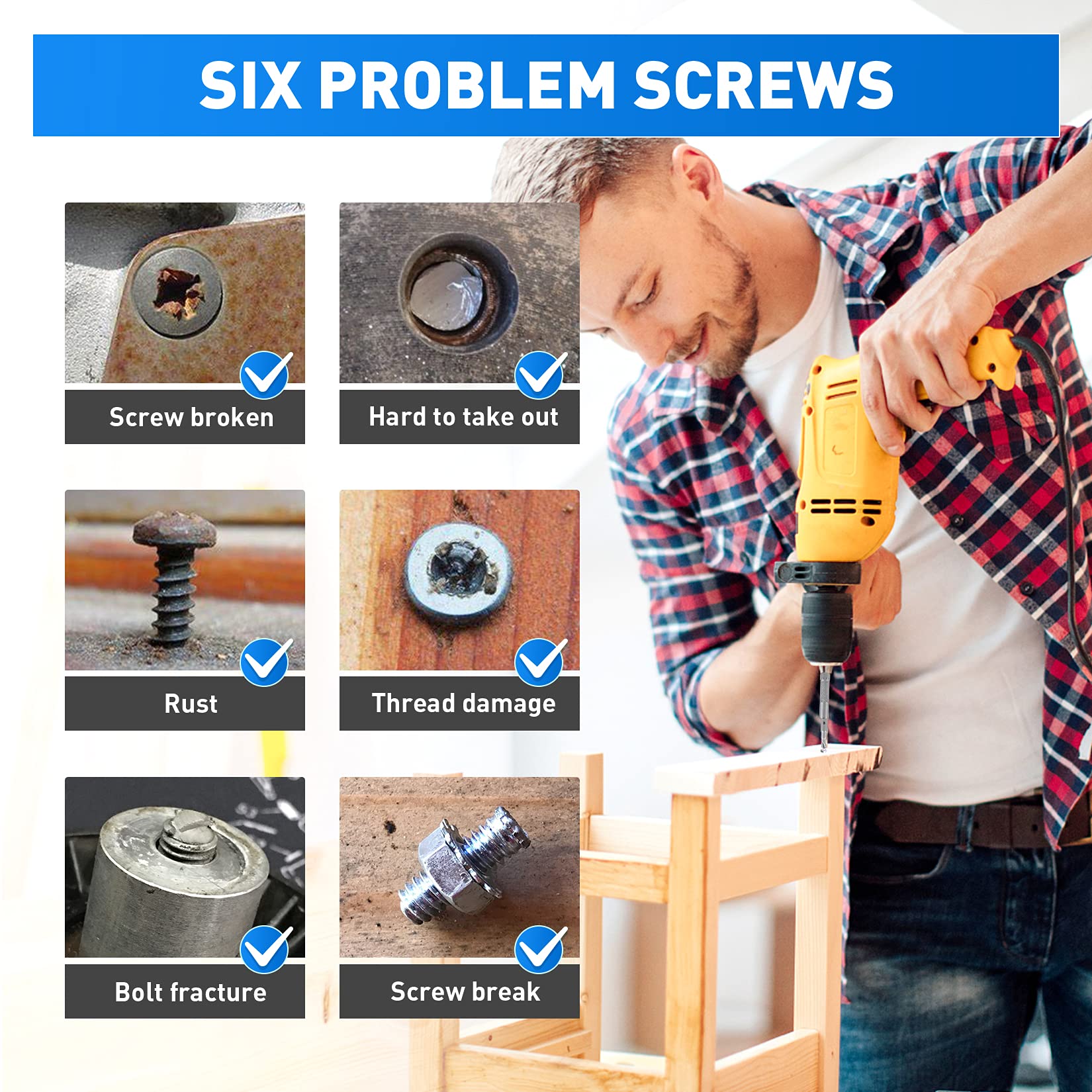 SIX PROBLEM SCREWS

Screw broken

Hard to take out

Rust

Thread damage

Bolt fracture

Screw break