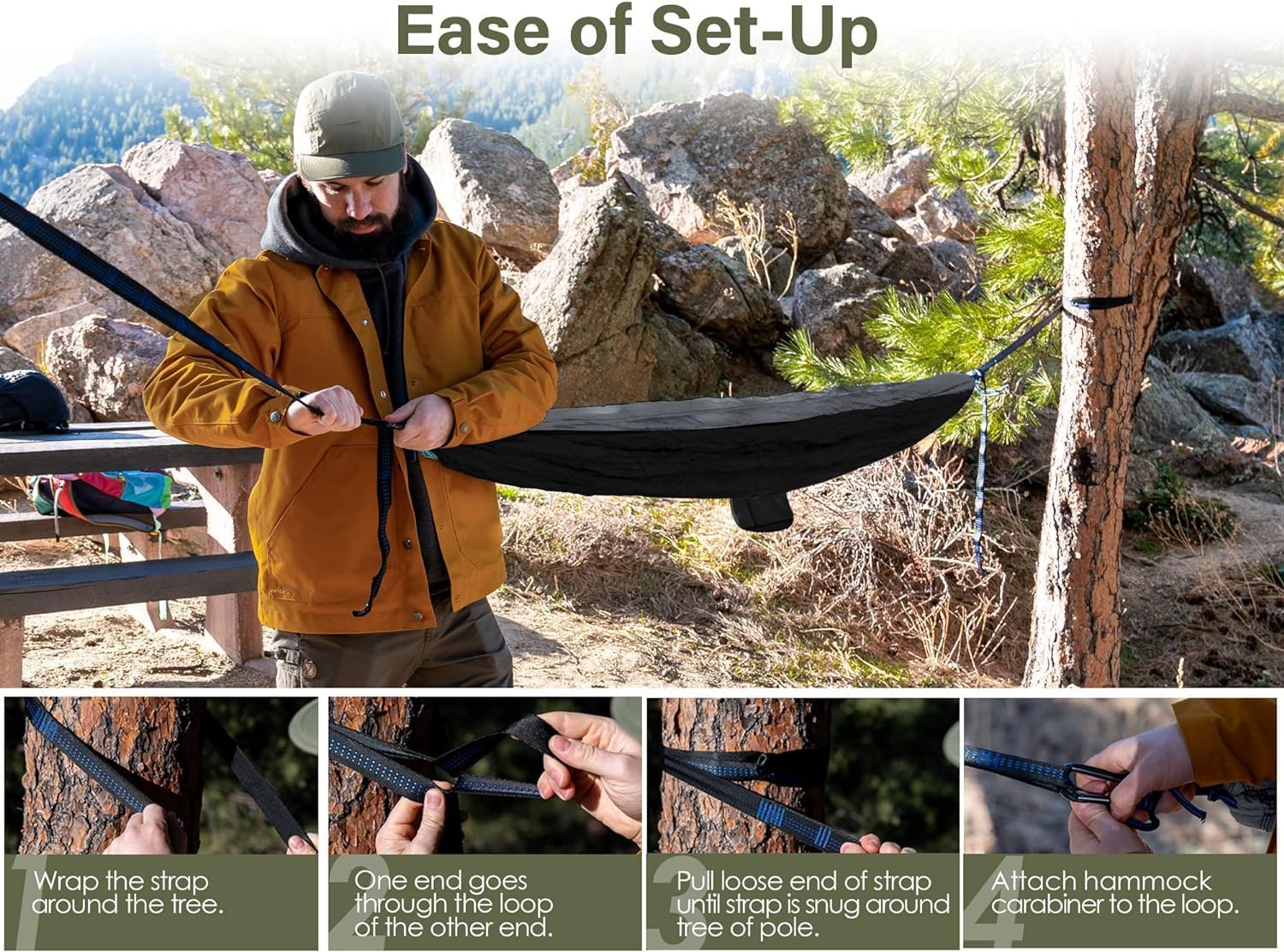 Ease of Set-Up

1 Wrap the strap around the tree.

2 One end goes through the loop of the other end.

3 Pull loose end of strap until strap is snug around tree of pole.

4 Attach hammock carabiner to the loop.