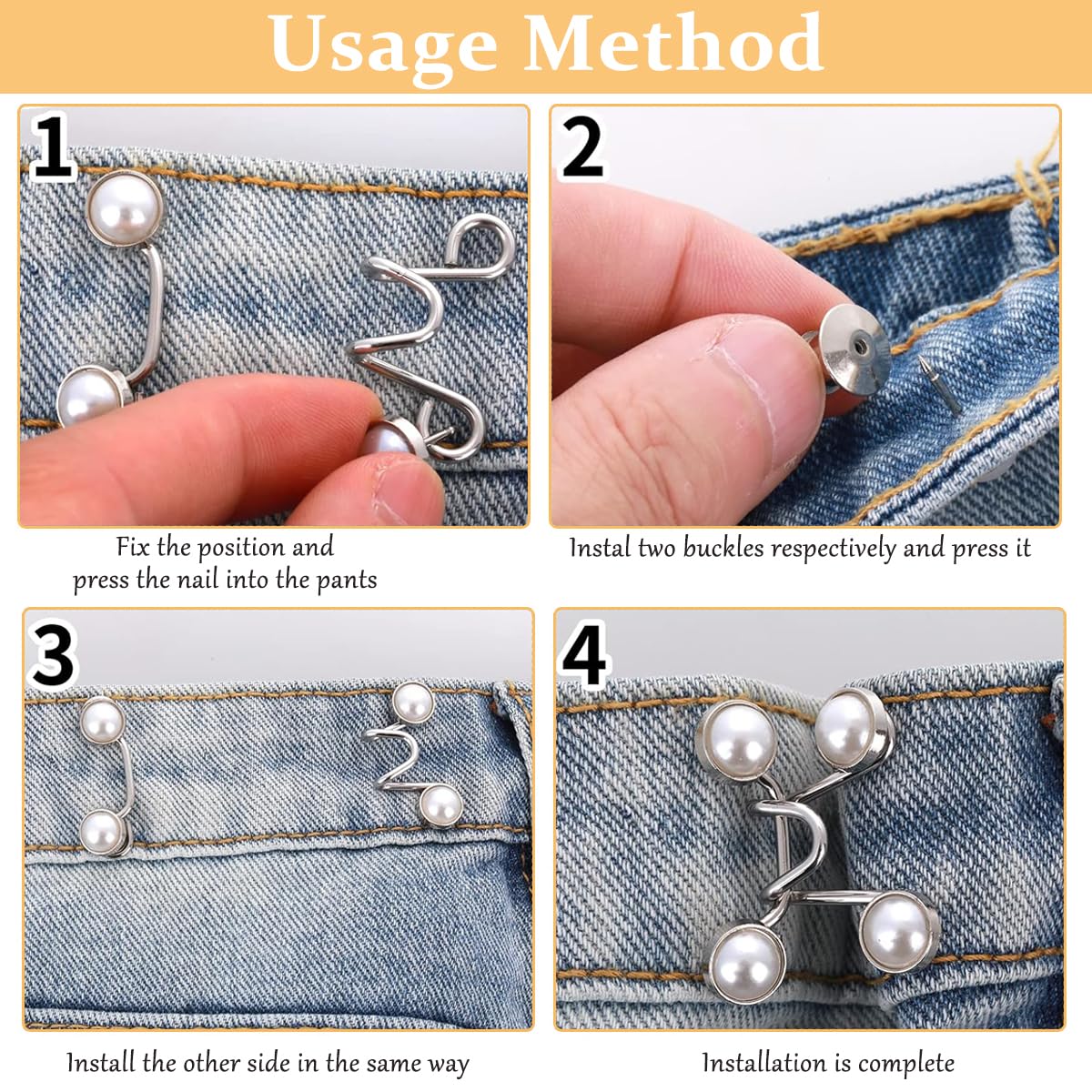 Usage Method

1

Fix the position and press the nail into the pants

2

Instal two buckles respectively and press it

3

Install the other side in the same way

4

Installation is complete