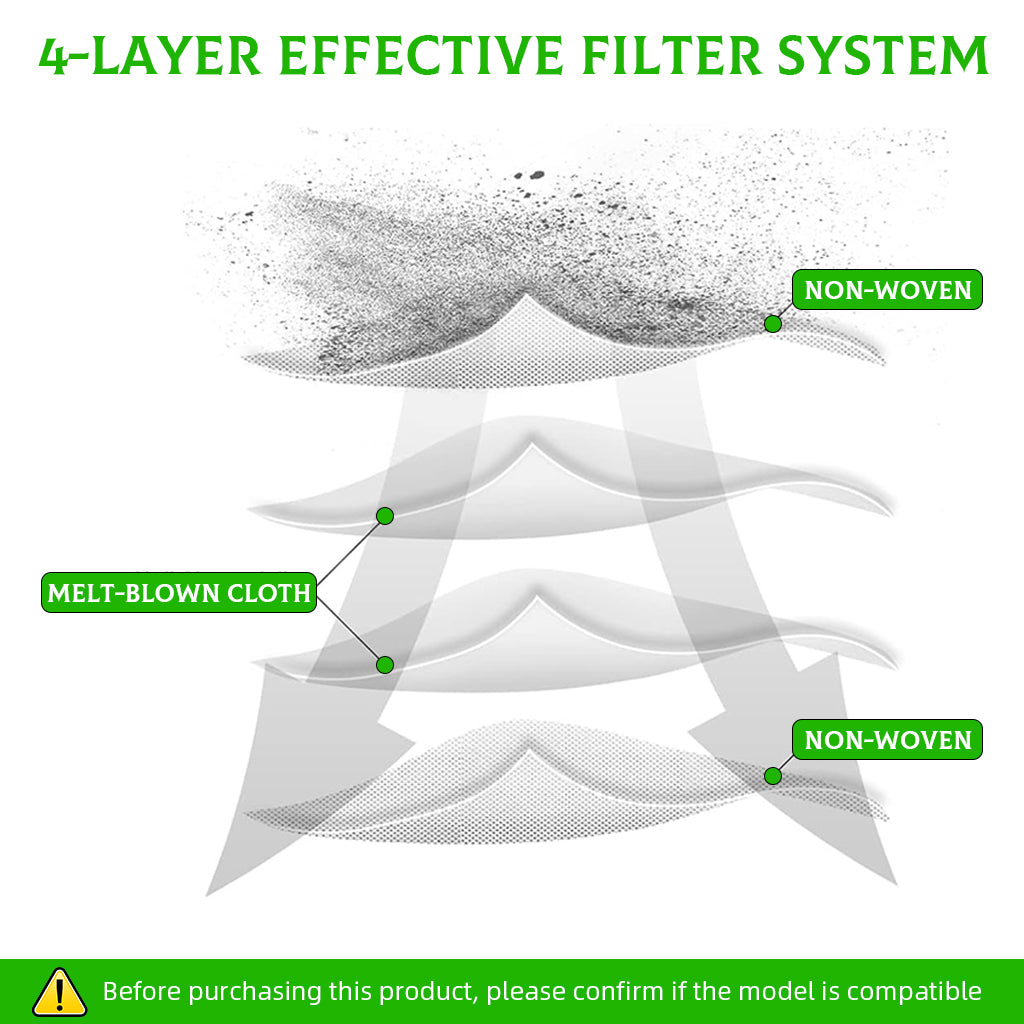 4-LAYER EFFECTIVE FILTER SYSTEM

NON-WOVEN

MELT-BLOWN CLOTH

NON-WOVEN

Before purchasing this product, please confirm if the model is compatible