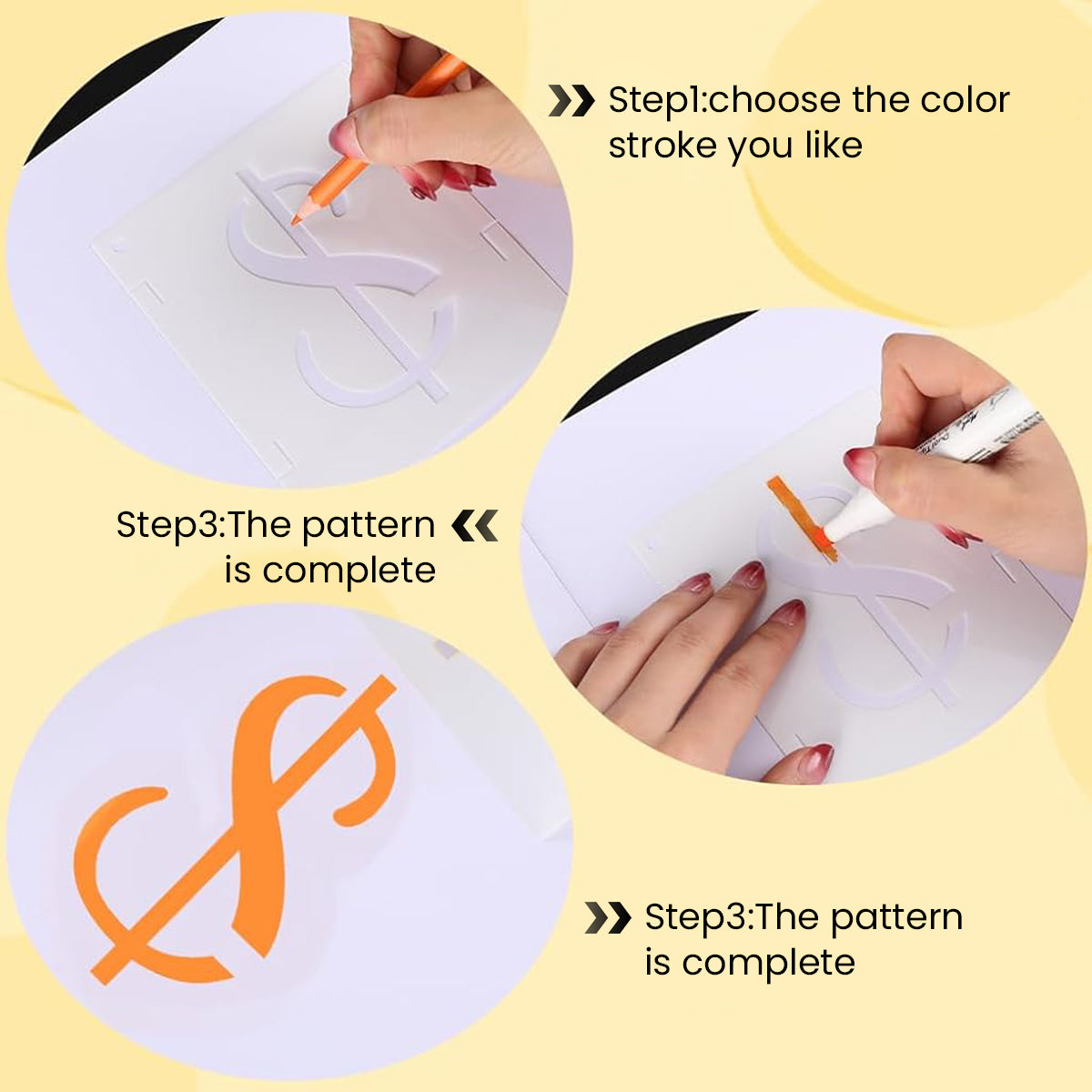 Step1:choose the color stroke you like

Step3:The pattern is complete

Step3:The pattern is complete