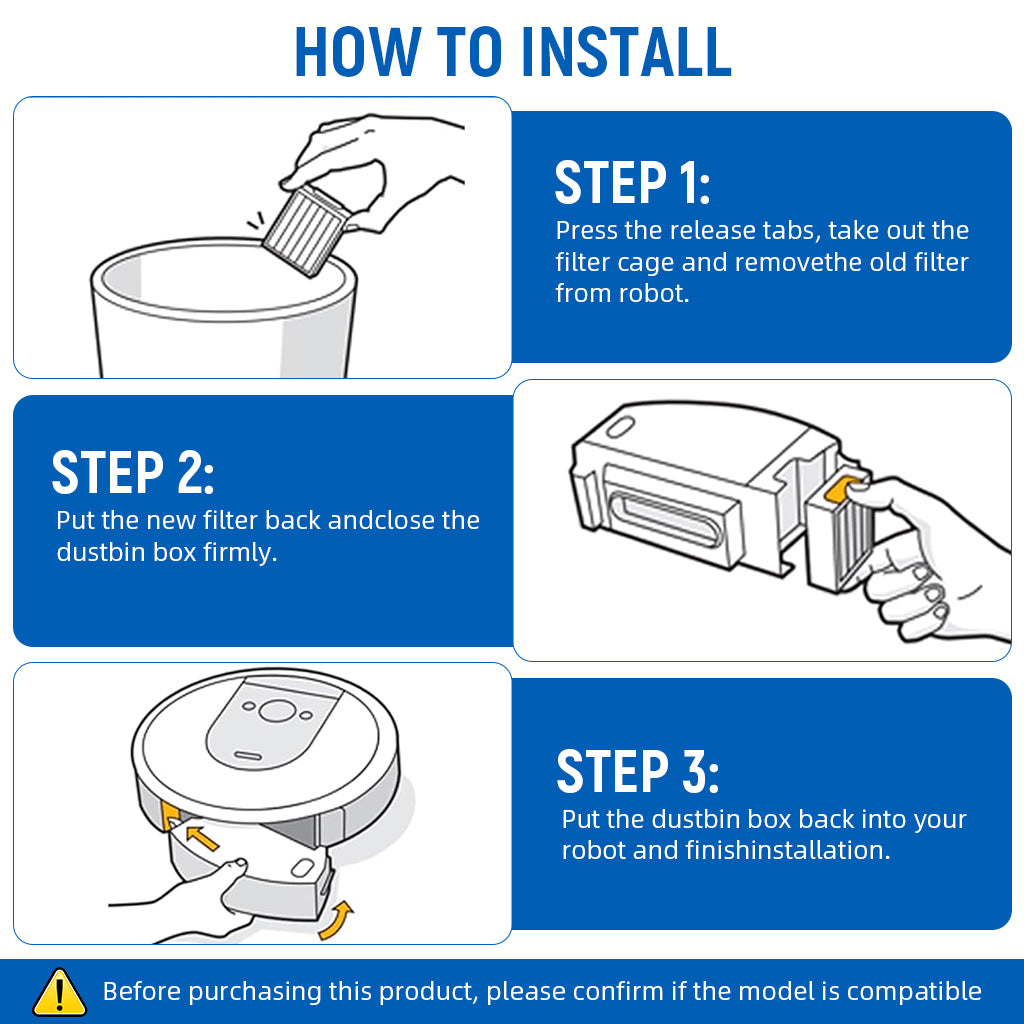 HOW TO INSTALL

STEP 1:
Press the release tabs, take out the filter cage and removethe old filter from robot.

STEP 2:
Put the new filter back andclose the dustbin box firmly.

STEP 3:
Put the dustbin box back into your robot and finishinstallation.

Before purchasing this product, please confirm if the model is compatible