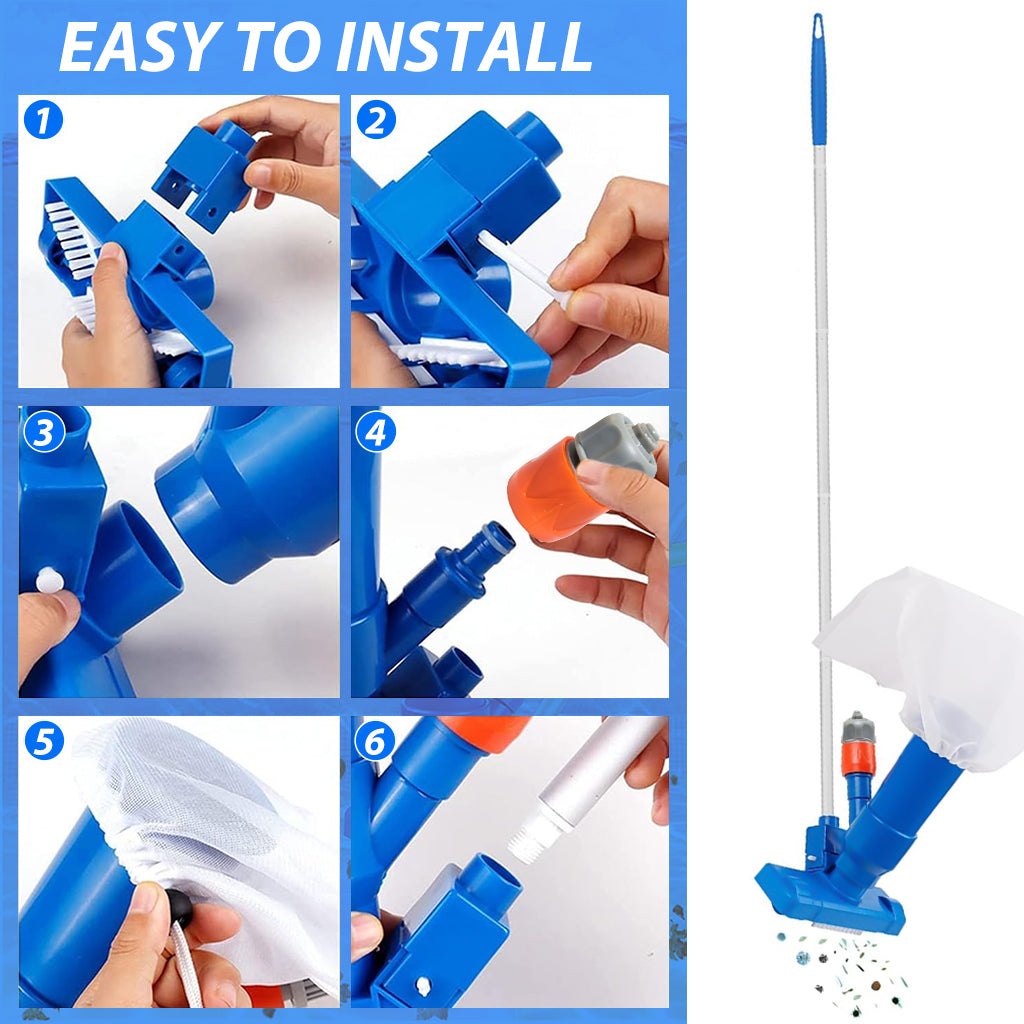 EASY TO INSTALL

1

2

3

4

5

6