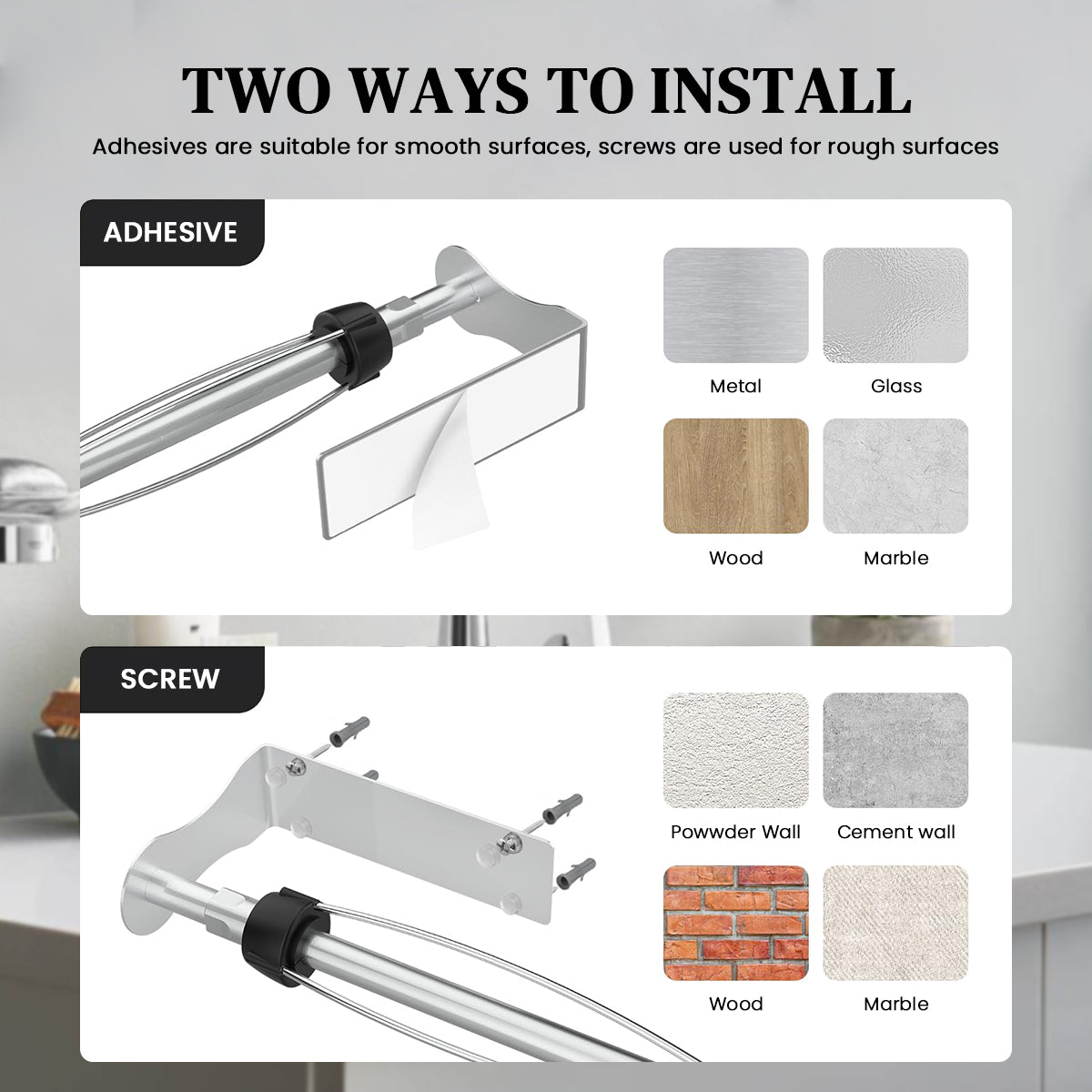 TWO WAYS TO INSTALL

Adhesives are suitable for smooth surfaces, screws are used for rough surfaces

ADHESIVE

Metal

Glass

Wood

Marble

SCREW

Powwder Wall

Cement wall

Wood

Marble