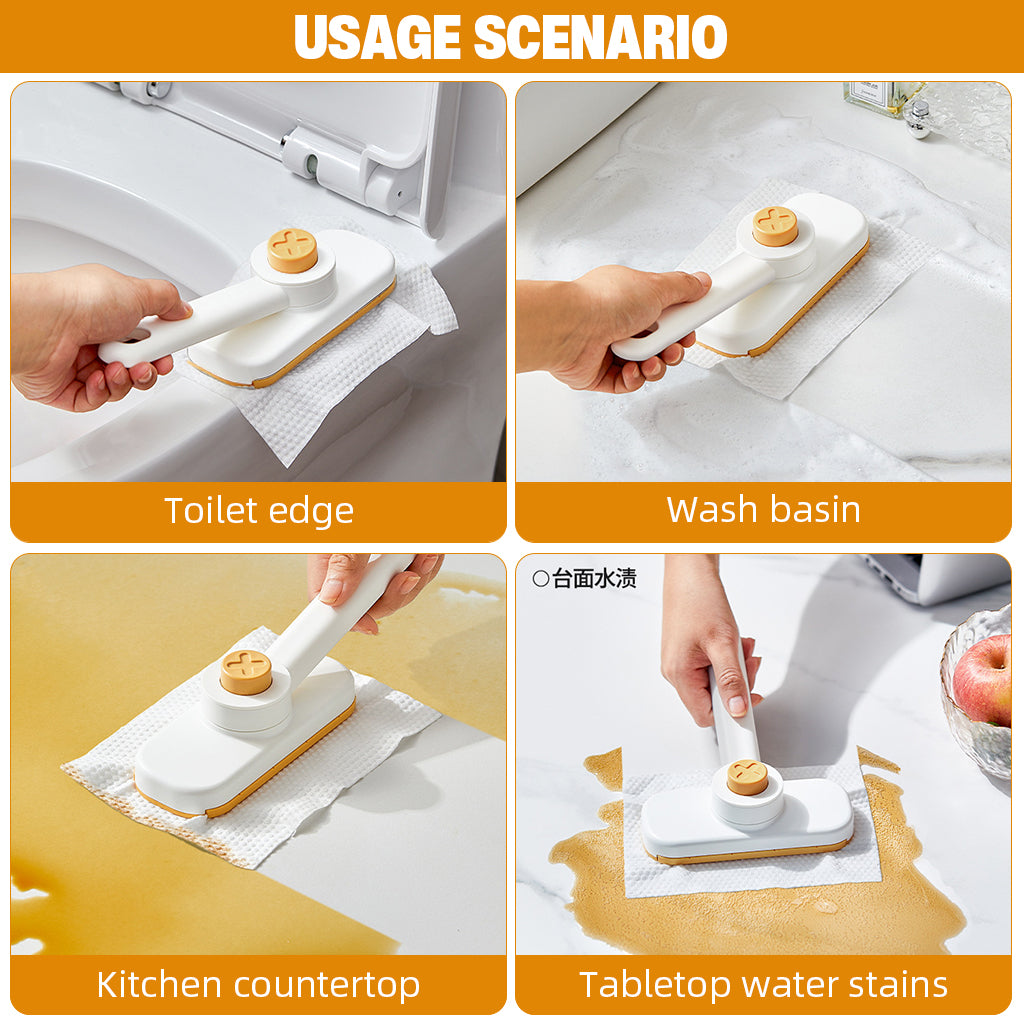 USAGE SCENARIO

Toilet edge

Wash basin

Kitchen countertop

○台面水渍

Tabletop water stains