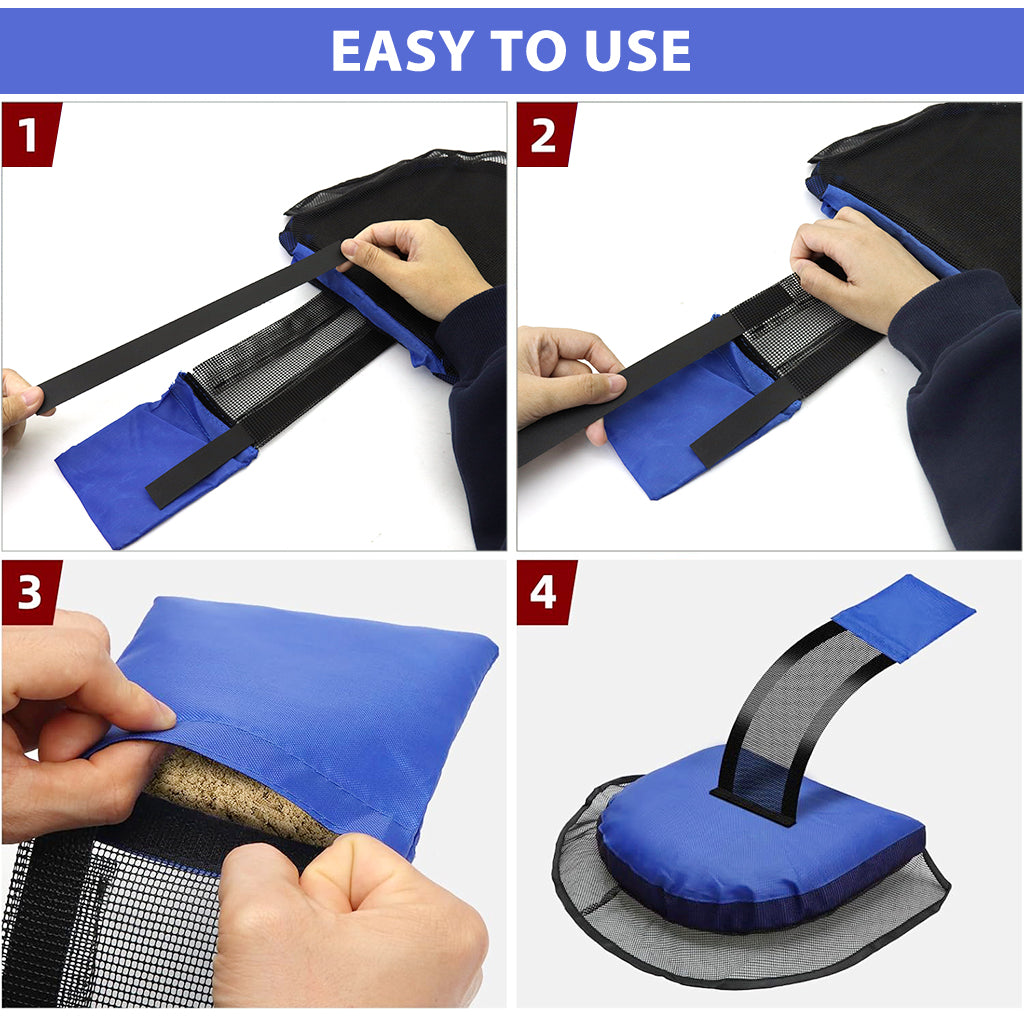 EASY TO USE

1

2

3

4