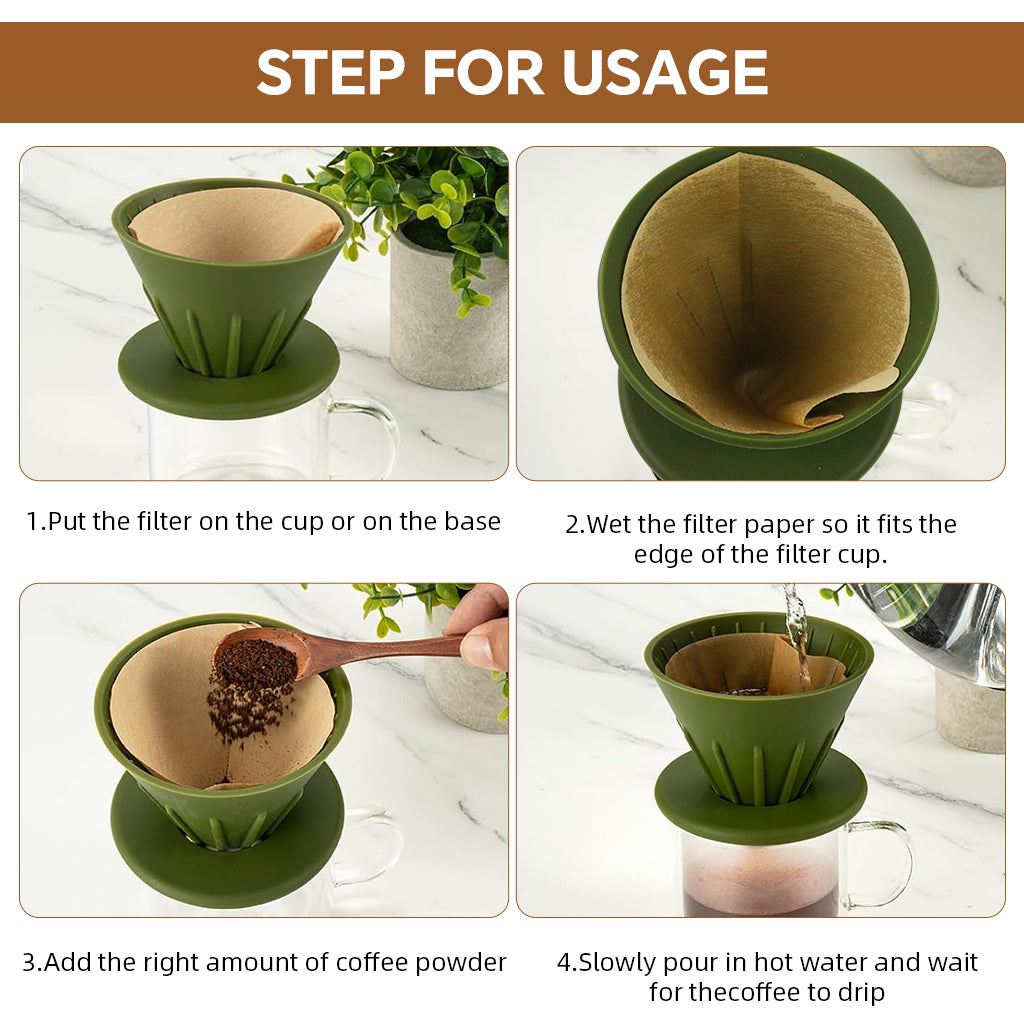 STEP FOR USAGE

1.Put the filter on the cup or on the base

2.Wet the filter paper so it fits the edge of the filter cup.

3.Add the right amount of coffee powder

4.Slowly pour in hot water and wait for thecoffee to drip