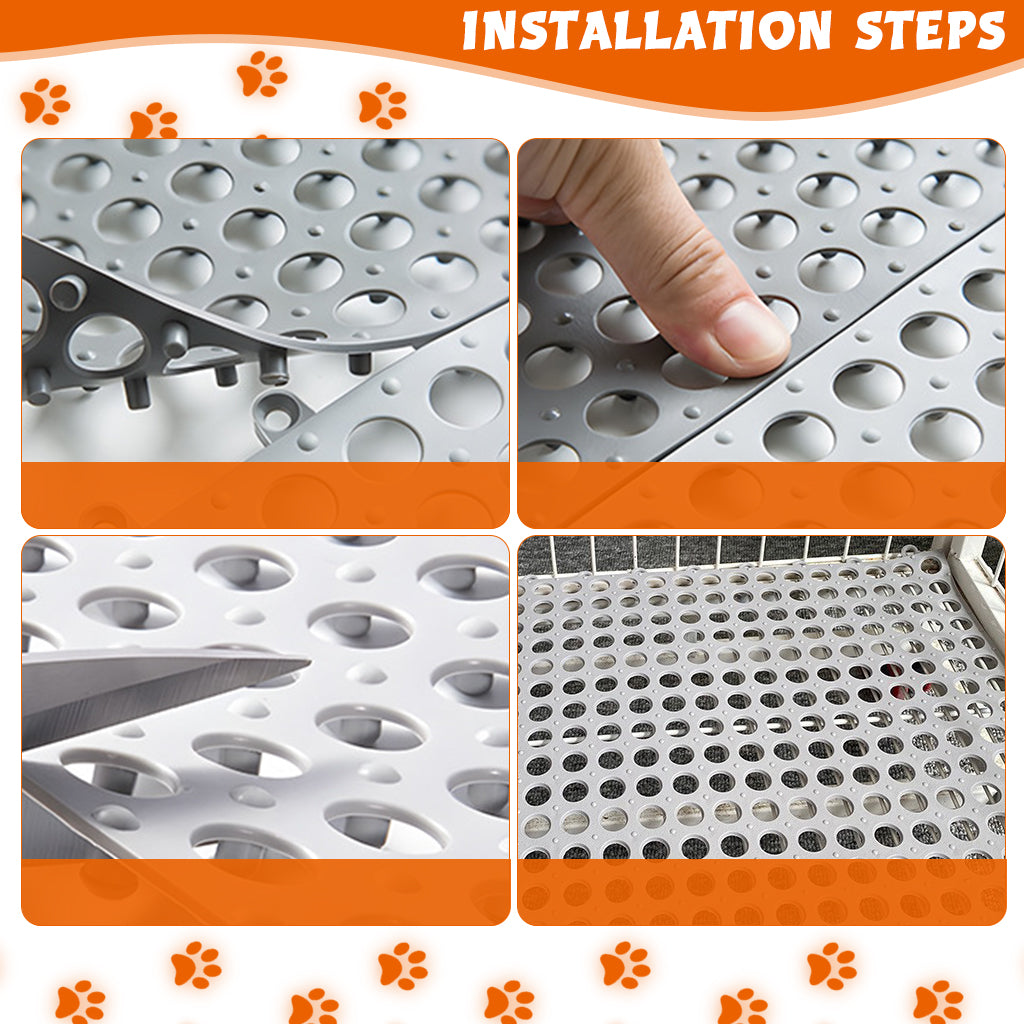 INSTALLATION STEPS