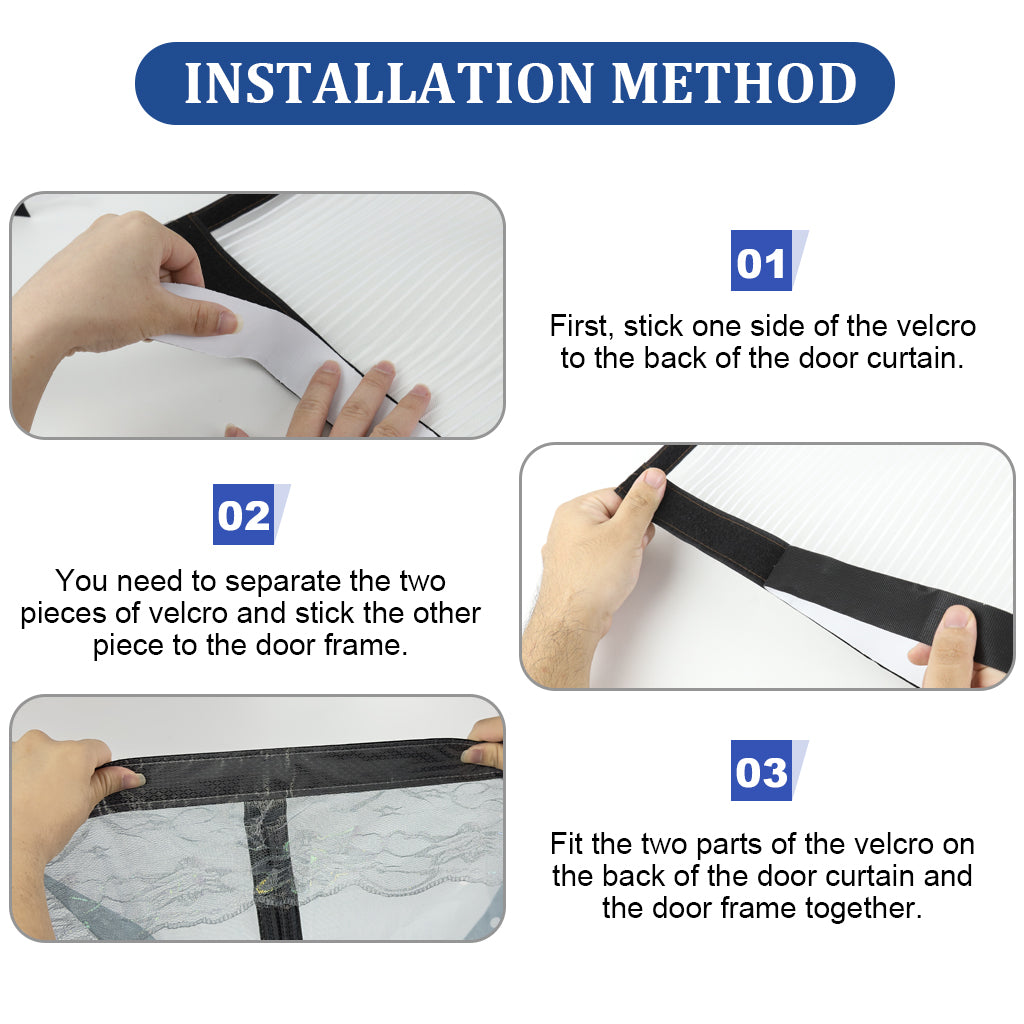 INSTALLATION METHOD

01

First, stick one side of the velcro to the back of the door curtain.

02

You need to separate the two pieces of velcro and stick the other piece to the door frame.

03

Fit the two parts of the velcro on the back of the door curtain and the door frame together.