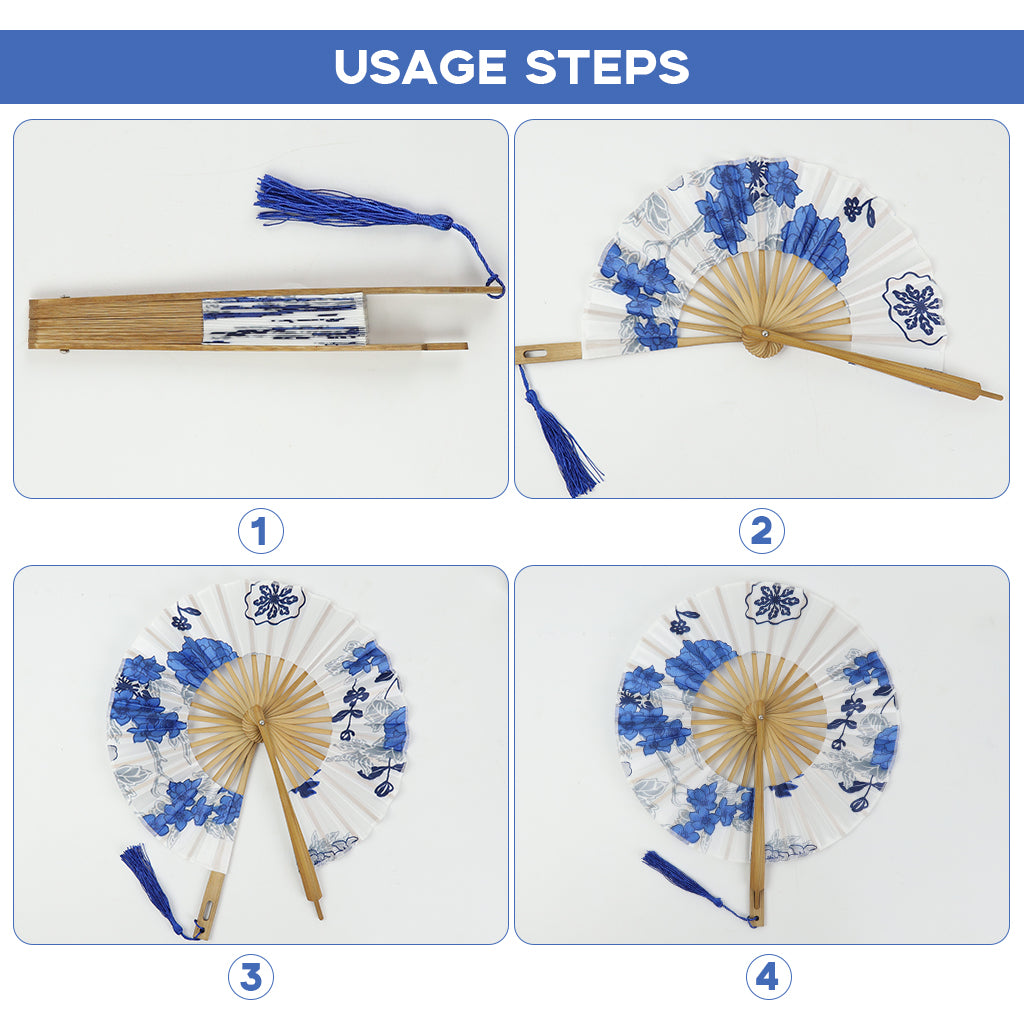 USAGE STEPS

1

2

3

4