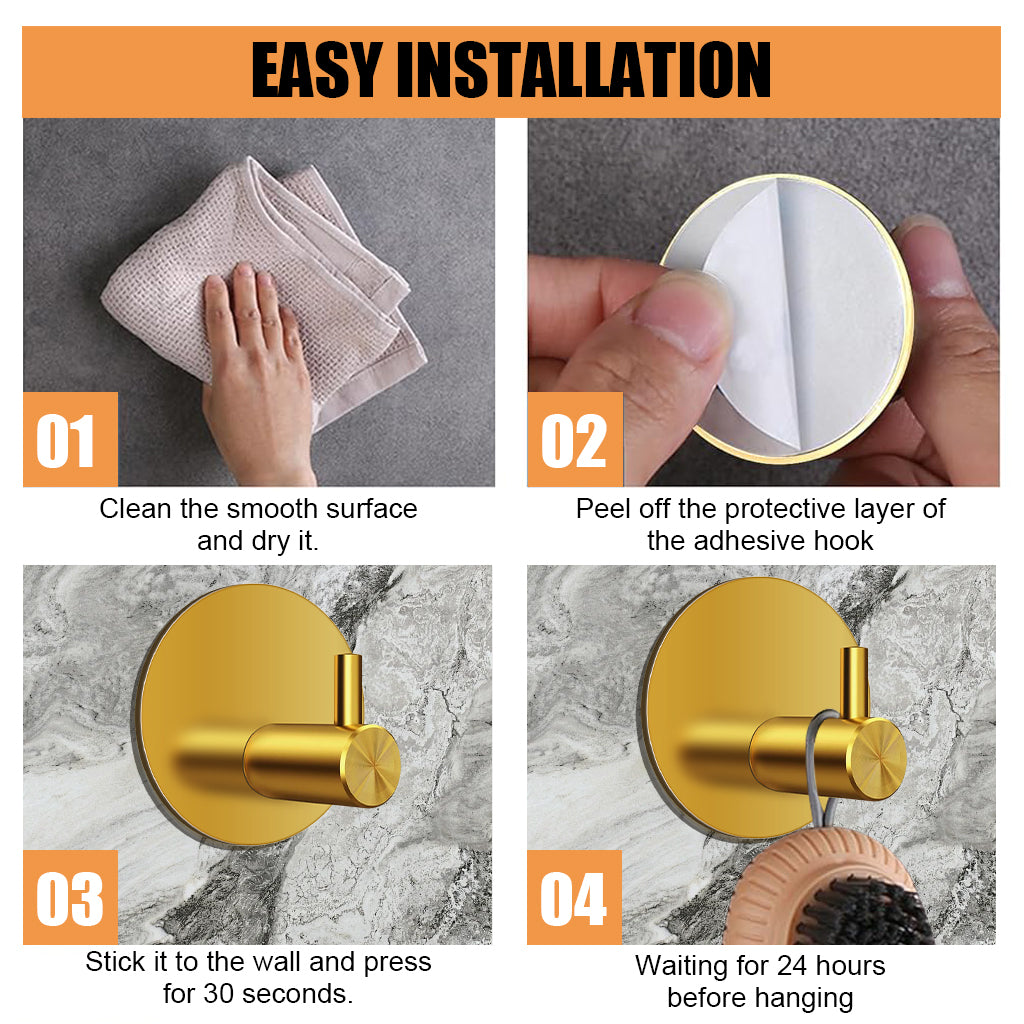 EASY INSTALLATION

01

Clean the smooth surface and dry it.

02

Peel off the protective layer of the adhesive hook

03

Stick it to the wall and press for 30 seconds.

04

Waiting for 24 hours before hanging