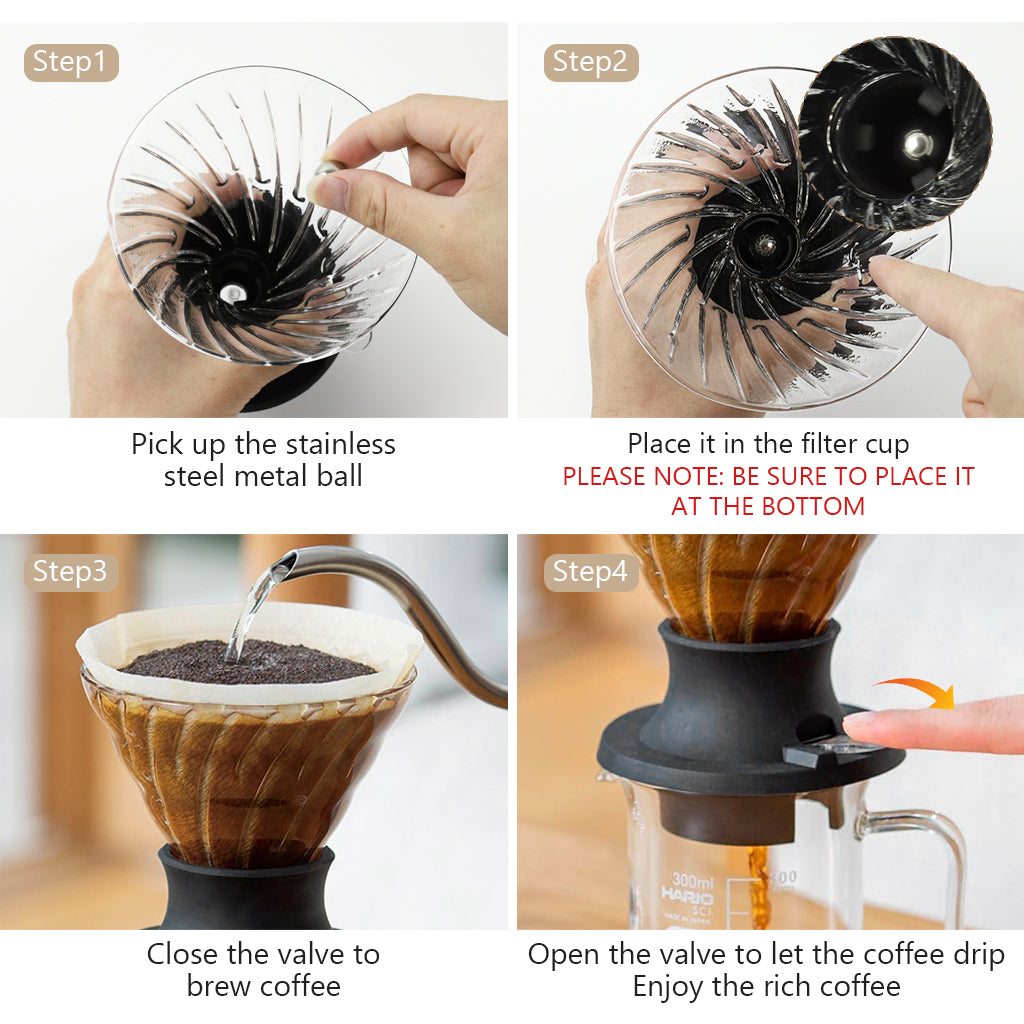 Step1

Pick up the stainless steel metal ball

Step2

Place it in the filter cup
PLEASE NOTE: BE SURE TO PLACE IT AT THE BOTTOM

Step3

Close the valve to brew coffee

Step4

300ml
HARIO
SCI
MADE IN JAPAN

Open the valve to let the coffee drip
Enjoy the rich coffee