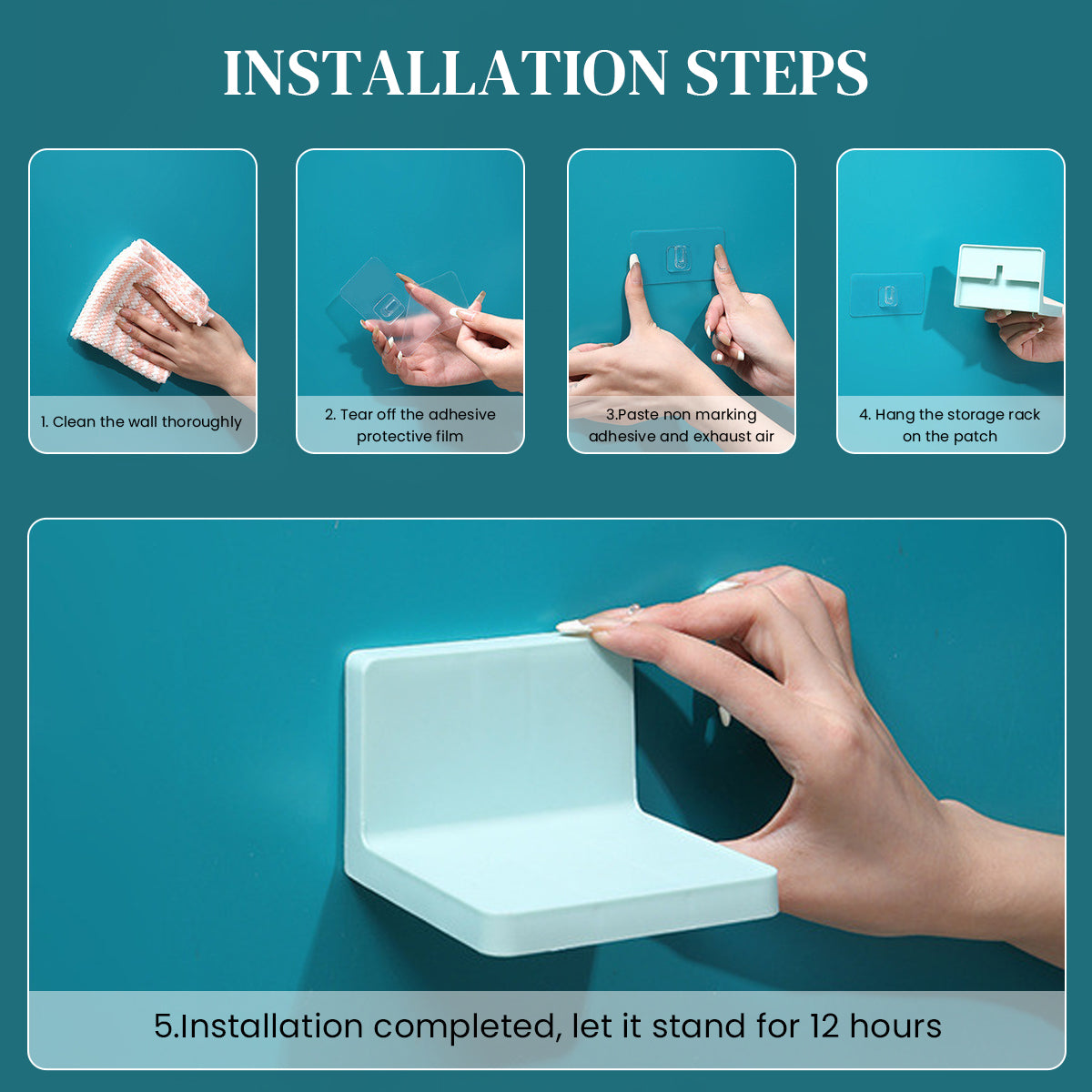 INSTALLATION STEPS

1. Clean the wall thoroughly

2. Tear off the adhesive protective film

3.Paste non marking adhesive and exhaust air

4. Hang the storage rack on the patch

5.Installation completed, let it stand for 12 hours