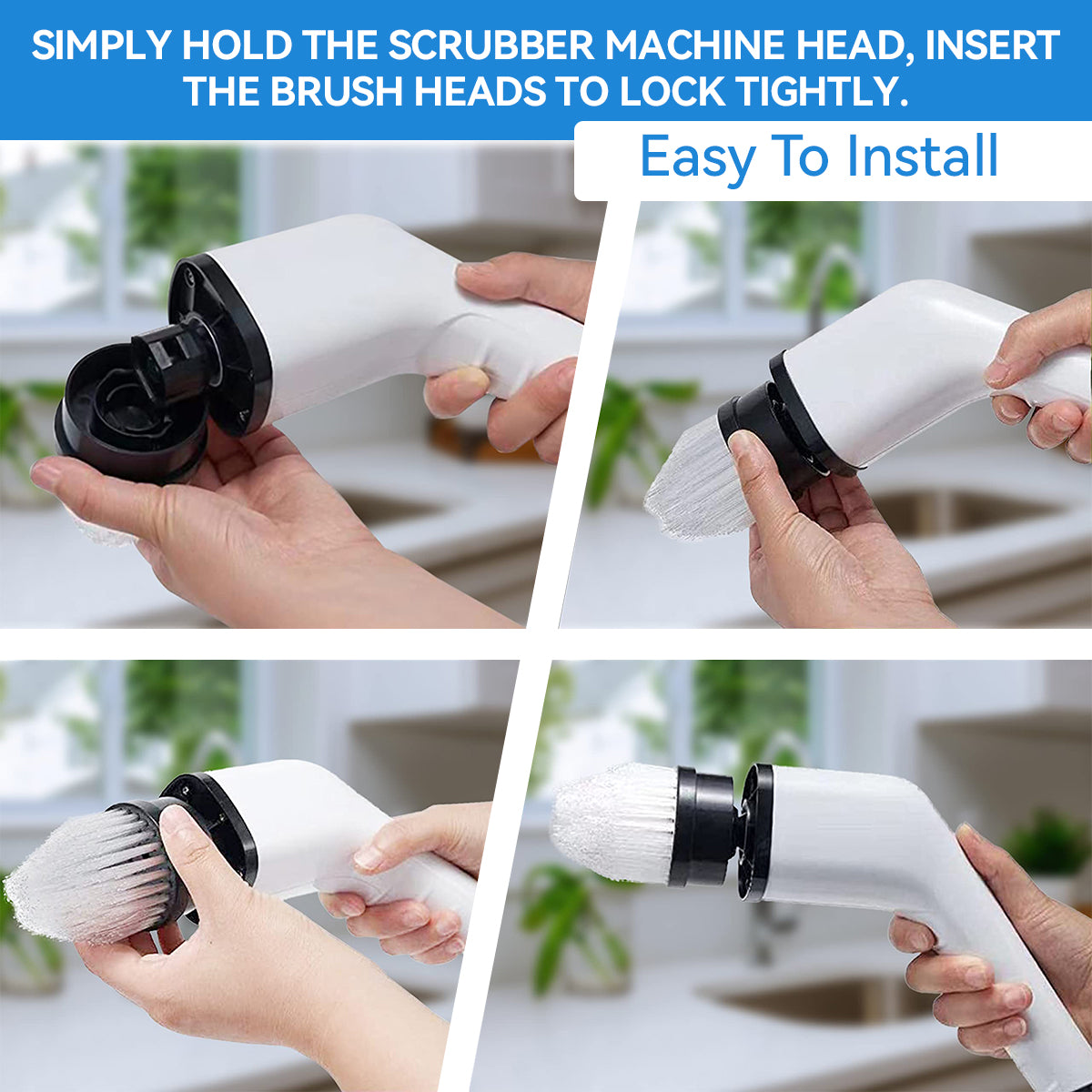 SIMPLY HOLD THE SCRUBBER MACHINE HEAD, INSERT THE BRUSH HEADS TO LOCK TIGHTLY.

Easy To Install