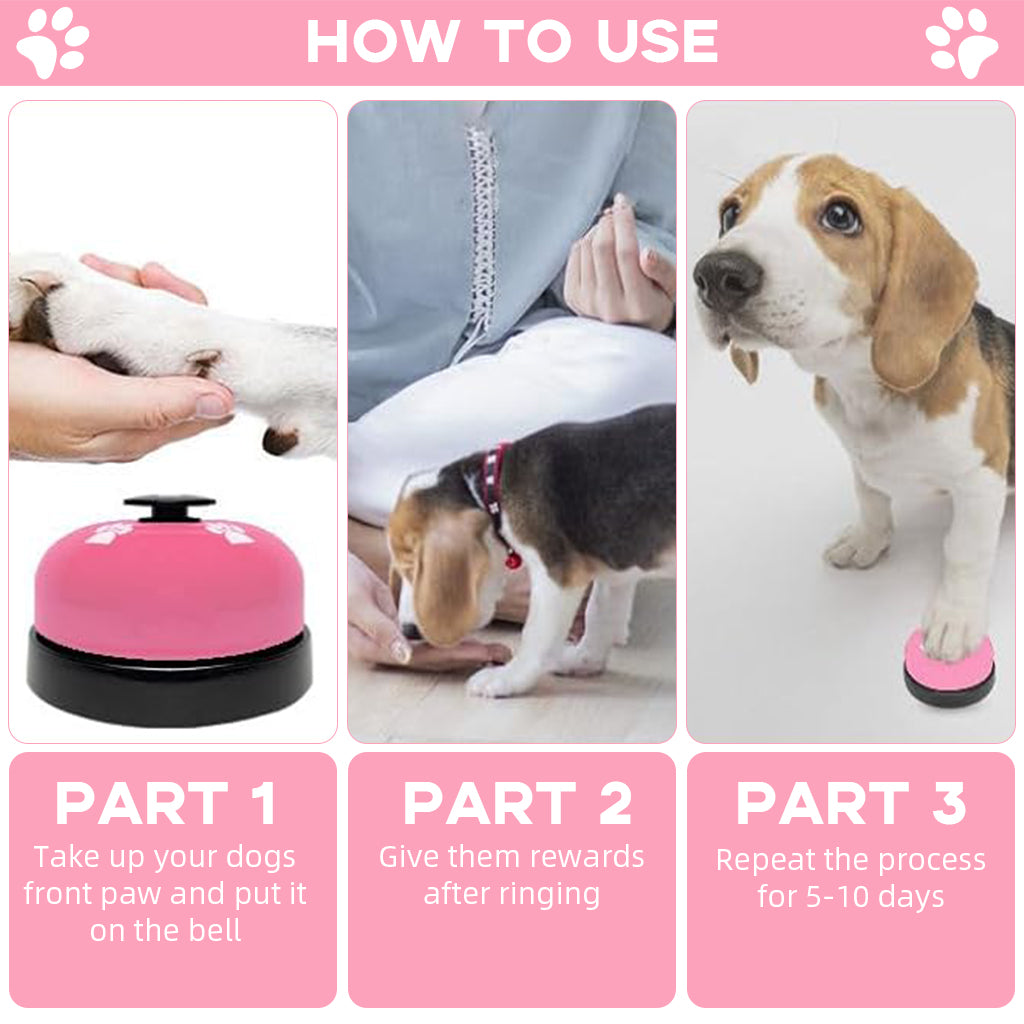 HOW TO USE

PART 1
Take up your dogs front paw and put it on the bell

PART 2
Give them rewards after ringing

PART 3
Repeat the process for 5-10 days