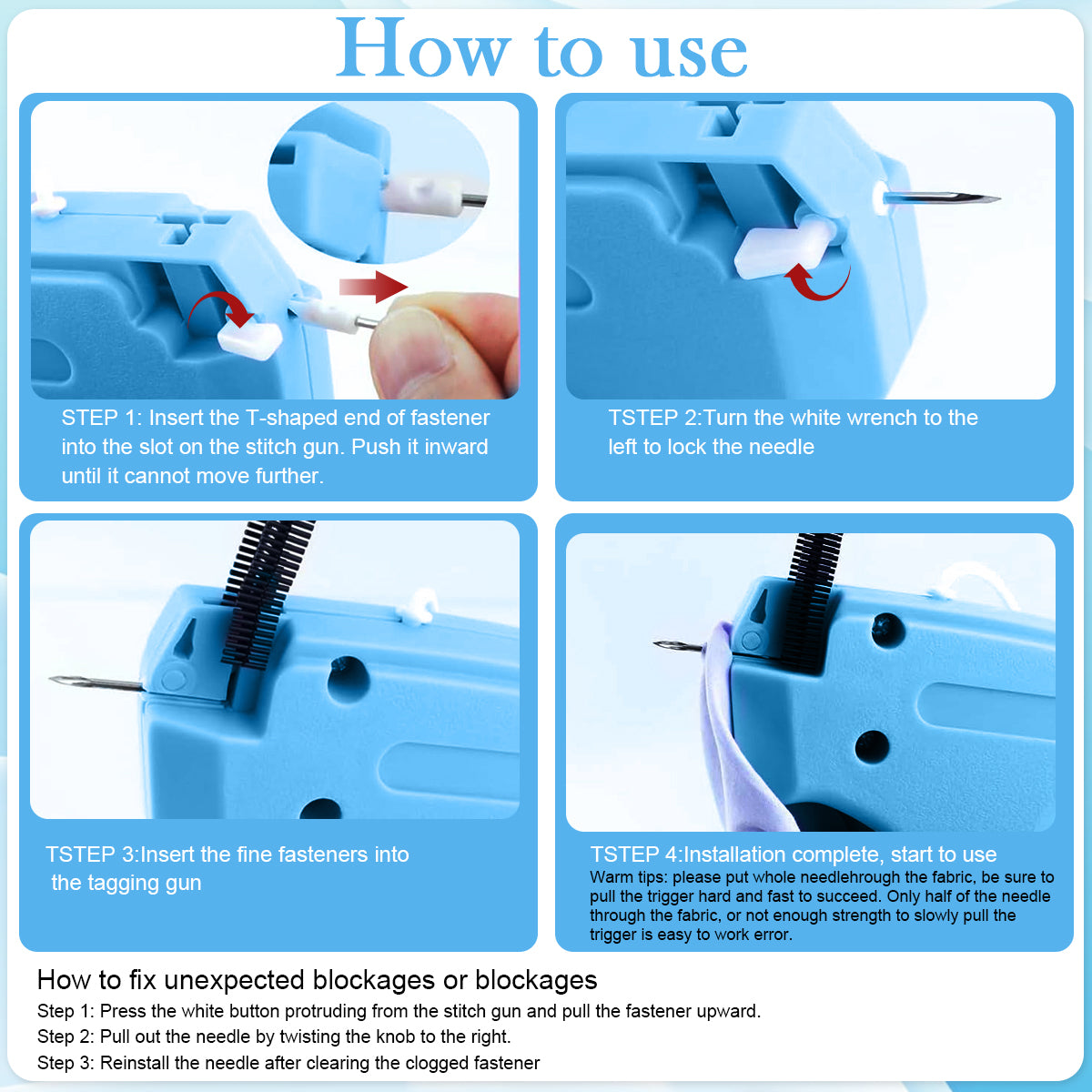 How to use

STEP 1: Insert the T-shaped end of fastener into the slot on the stitch gun. Push it inward until it cannot move further.

TSTEP 2:Turn the white wrench to the left to lock the needle

TSTEP 3:Insert the fine fasteners into the tagging gun

TSTEP 4:Installation complete, start to use
Warm tips: please put whole needlehrough the fabric, be sure to pull the trigger hard and fast to succeed. Only half of the needle through the fabric, or not enough strength to slowly pull the trigger is easy to work error.

How to fix unexpected blockages or blockages
Step 1: Press the white button protruding from the stitch gun and pull the fastener upward.
Step 2: Pull out the needle by twisting the knob to the right.
Step 3: Reinstall the needle after clearing the clogged fastener