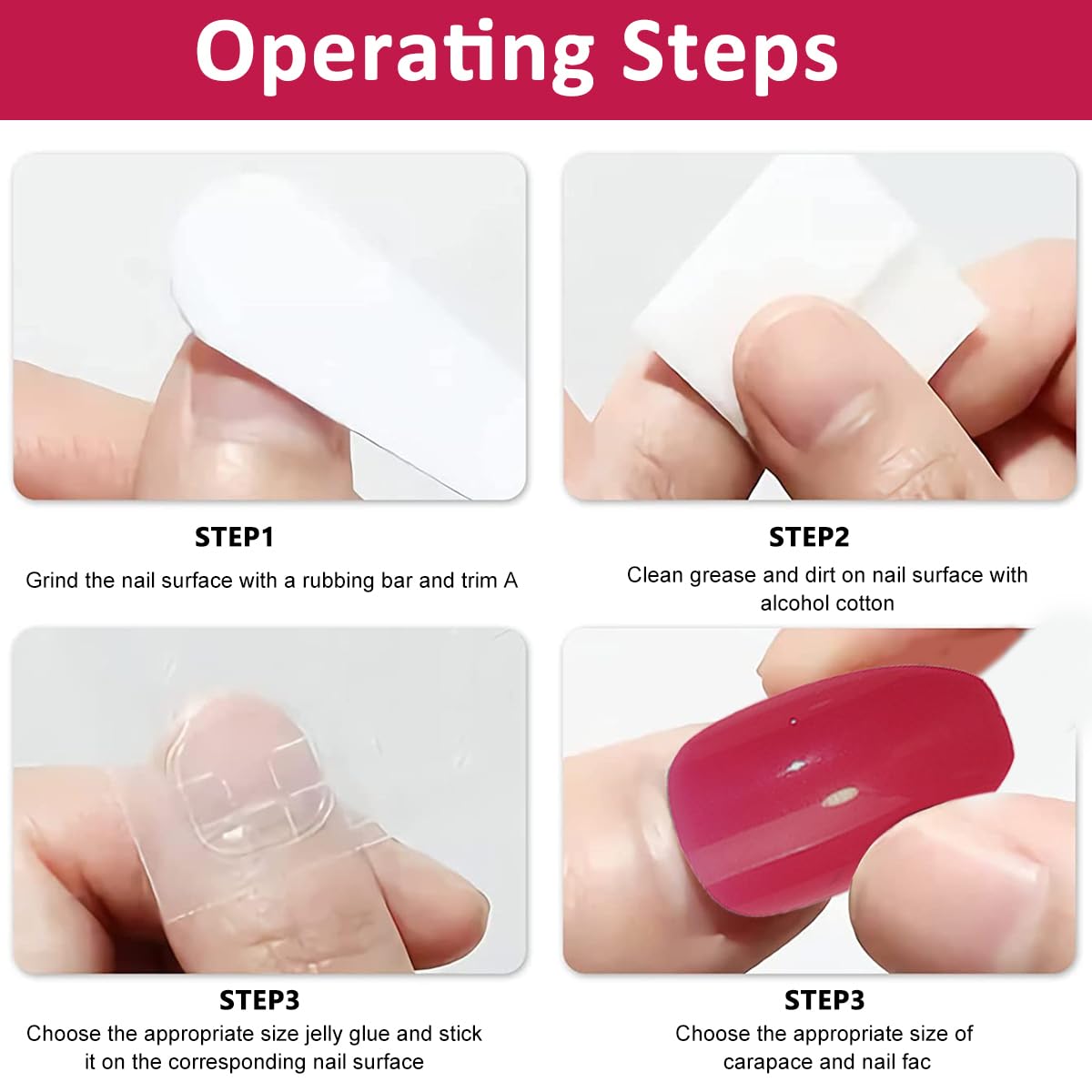 Operating Steps

STEP1
Grind the nail surface with a rubbing bar and trim A

STEP2
Clean grease and dirt on nail surface with alcohol cotton

STEP3
Choose the appropriate size jelly glue and stick it on the corresponding nail surface

STEP3
Choose the appropriate size of carapace and nail fac