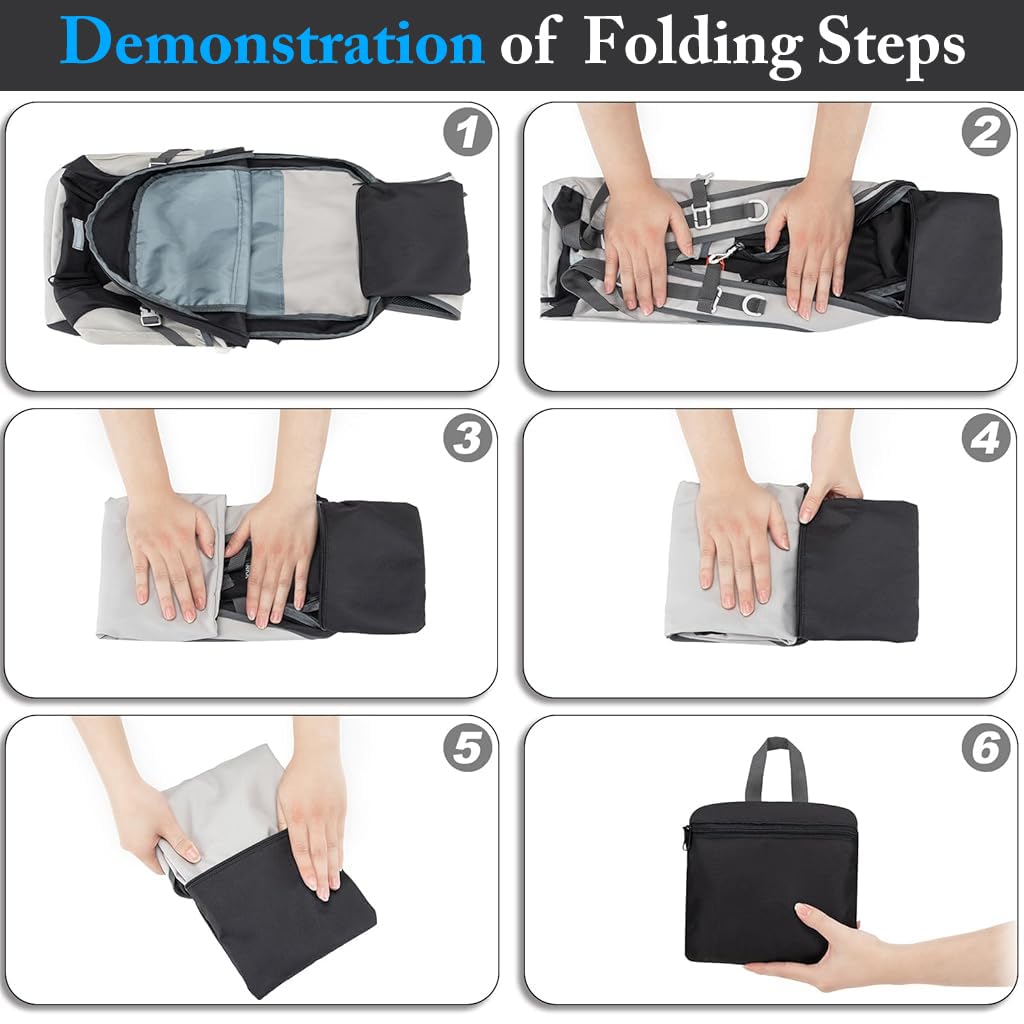 Demonstration of Folding Steps

1

2

3

4

5

6