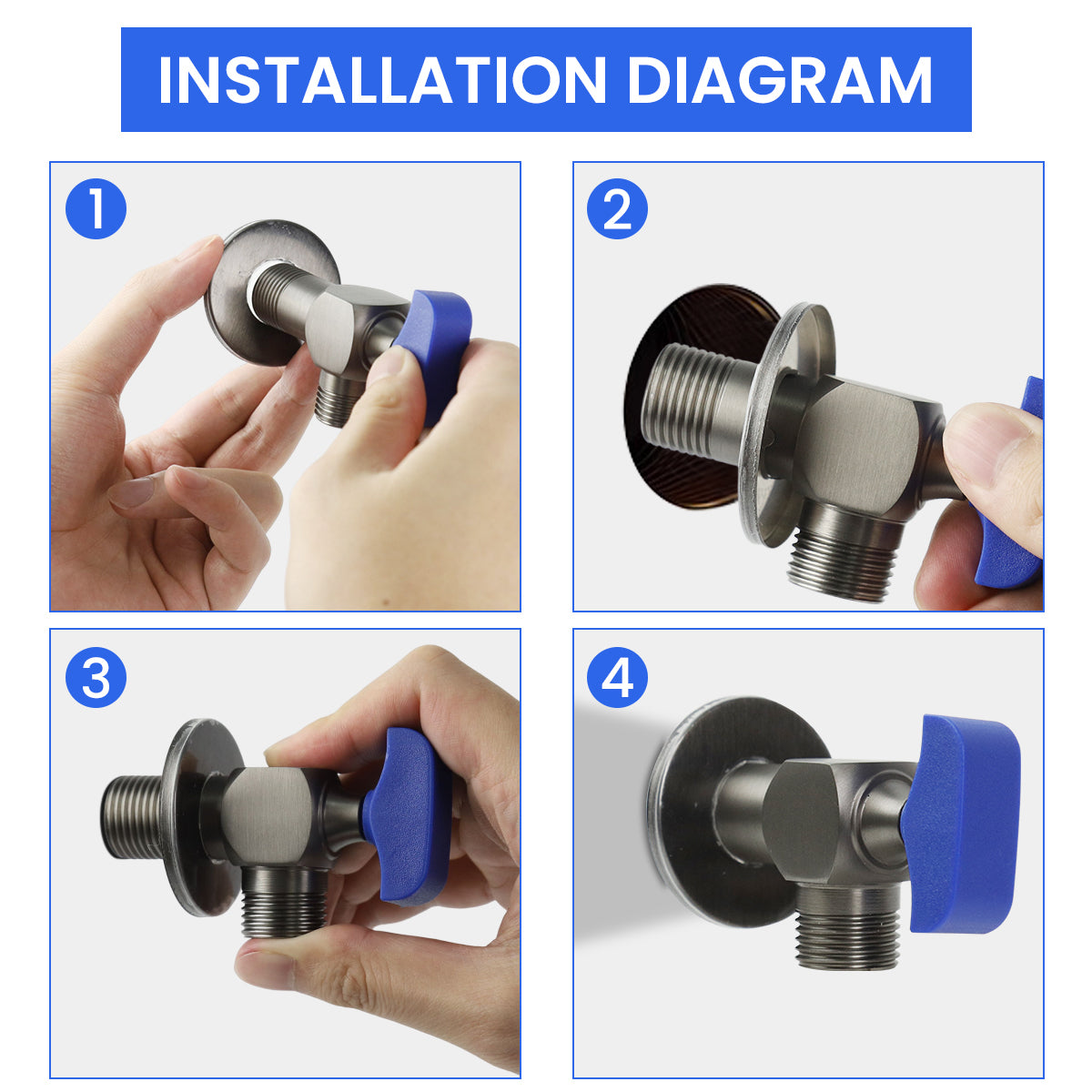 INSTALLATION DIAGRAM

1

2

3

4