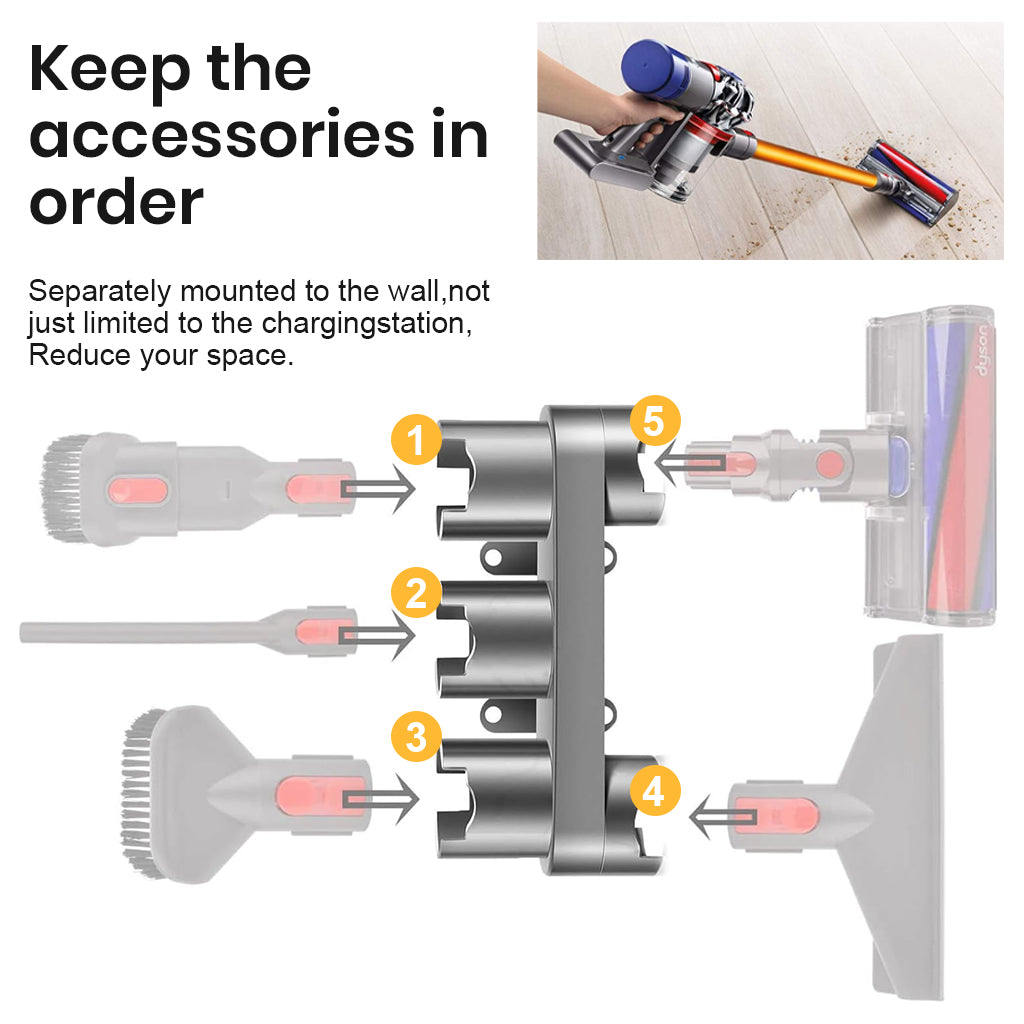 Keep the accessories in order

Separately mounted to the wall,not just limited to the chargingstation, Reduce your space.

1

5

dyson

2

3

4