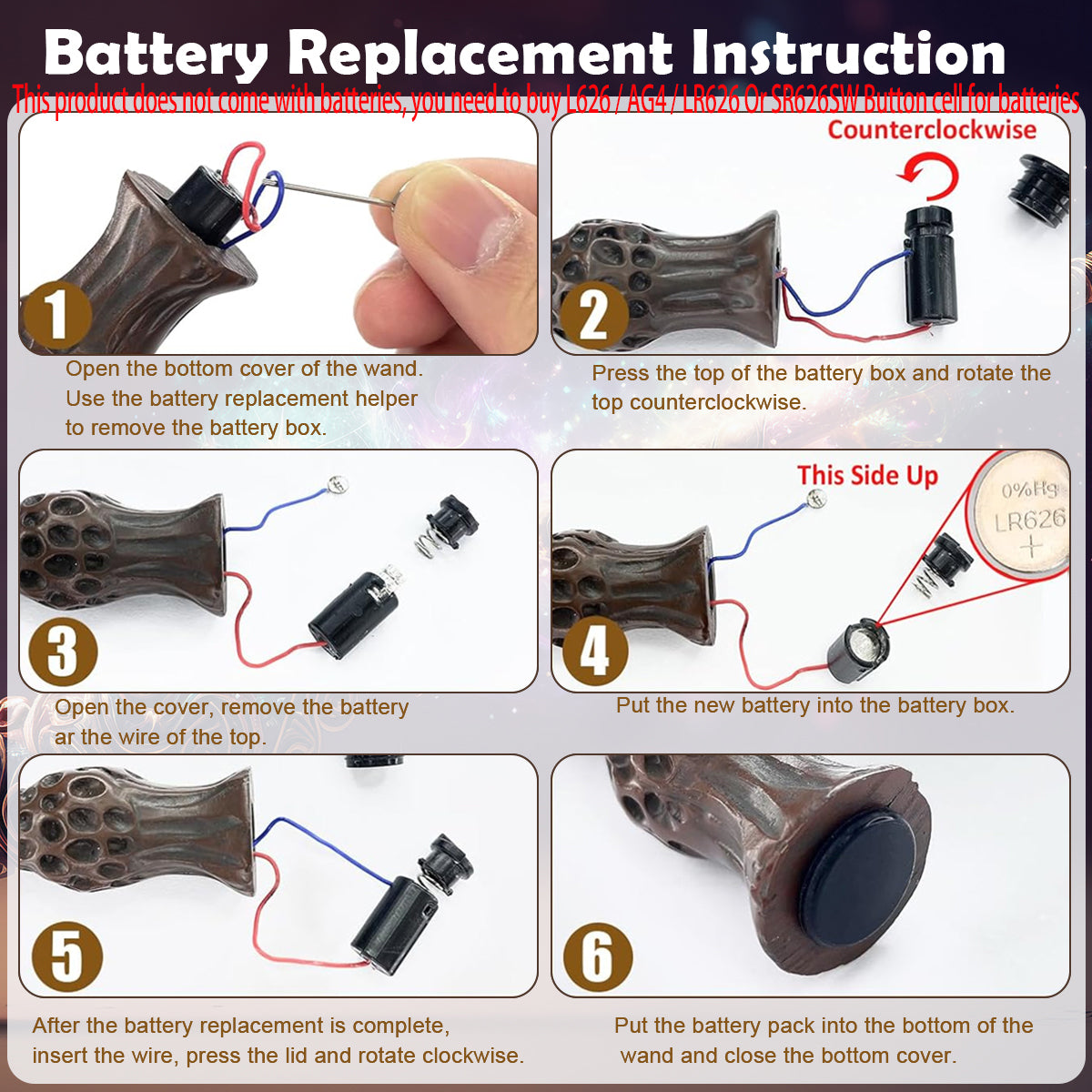 Battery Replacement Instruction

This product does not come with batteries, you need to buy L626 / AG4 / LR626 Or SR626SW Button cell for batteries

1

Open the bottom cover of the wand. Use the battery replacement helper to remove the battery box.

Counterclockwise

2

Press the top of the battery box and rotate the top counterclockwise.

3

Open the cover, remove the battery ar the wire of the top.

This Side Up

0%Hg
LR626
+

4

Put the new battery into the battery box.

5

After the battery replacement is complete, insert the wire, press the lid and rotate clockwise.

6

Put the battery pack into the bottom of the wand and close the bottom cover.