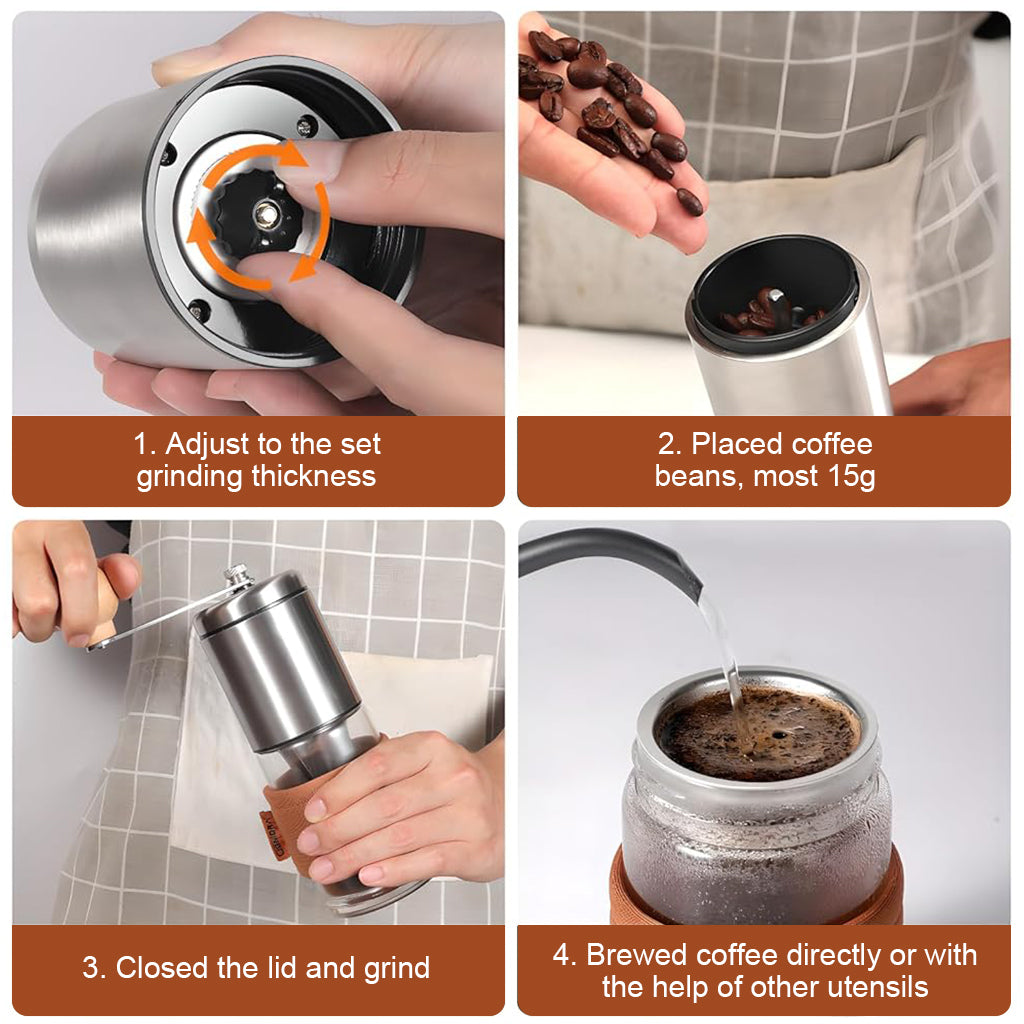 1. Adjust to the set grinding thickness

2. Placed coffee beans, most 15g

3. Closed the lid and grind

4. Brewed coffee directly or with the help of other utensils