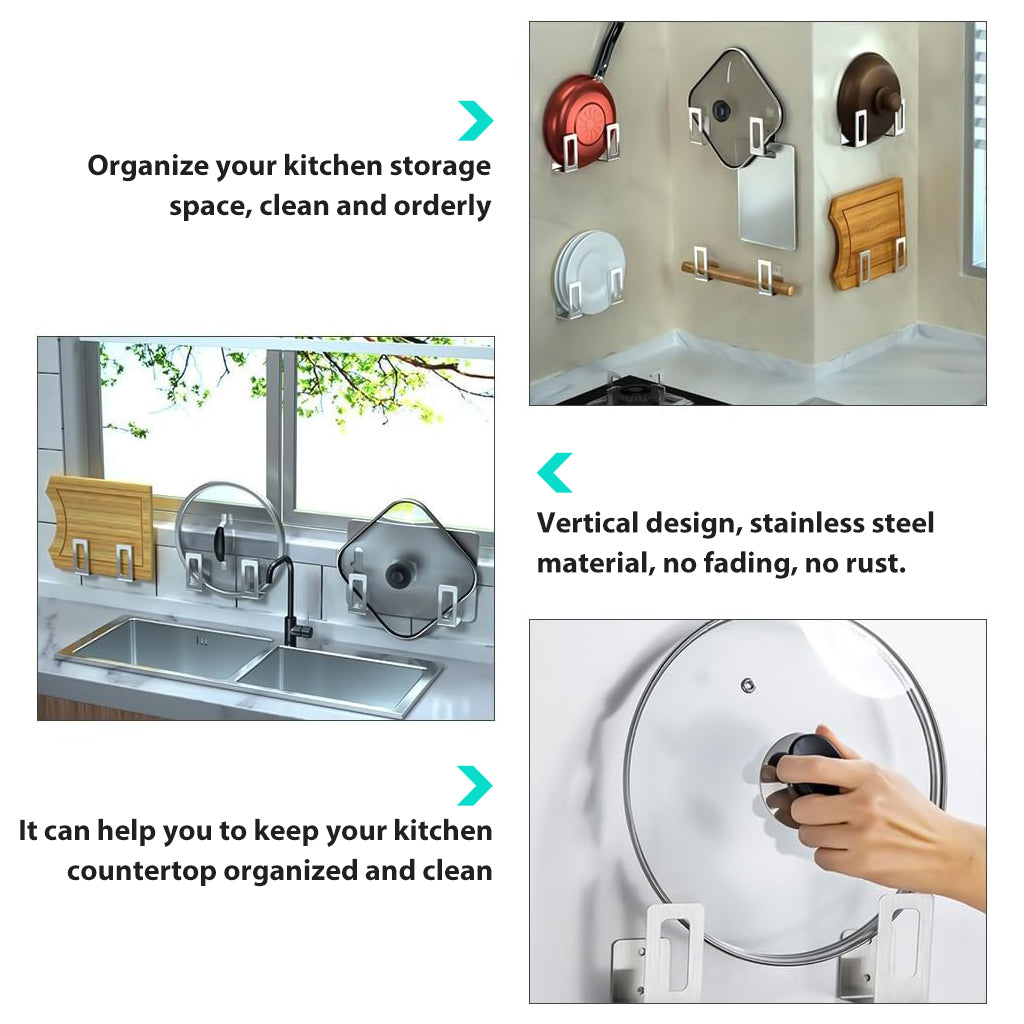 Organize your kitchen storage space, clean and orderly

Vertical design, stainless steel material, no fading, no rust.

It can help you to keep your kitchen countertop organized and clean