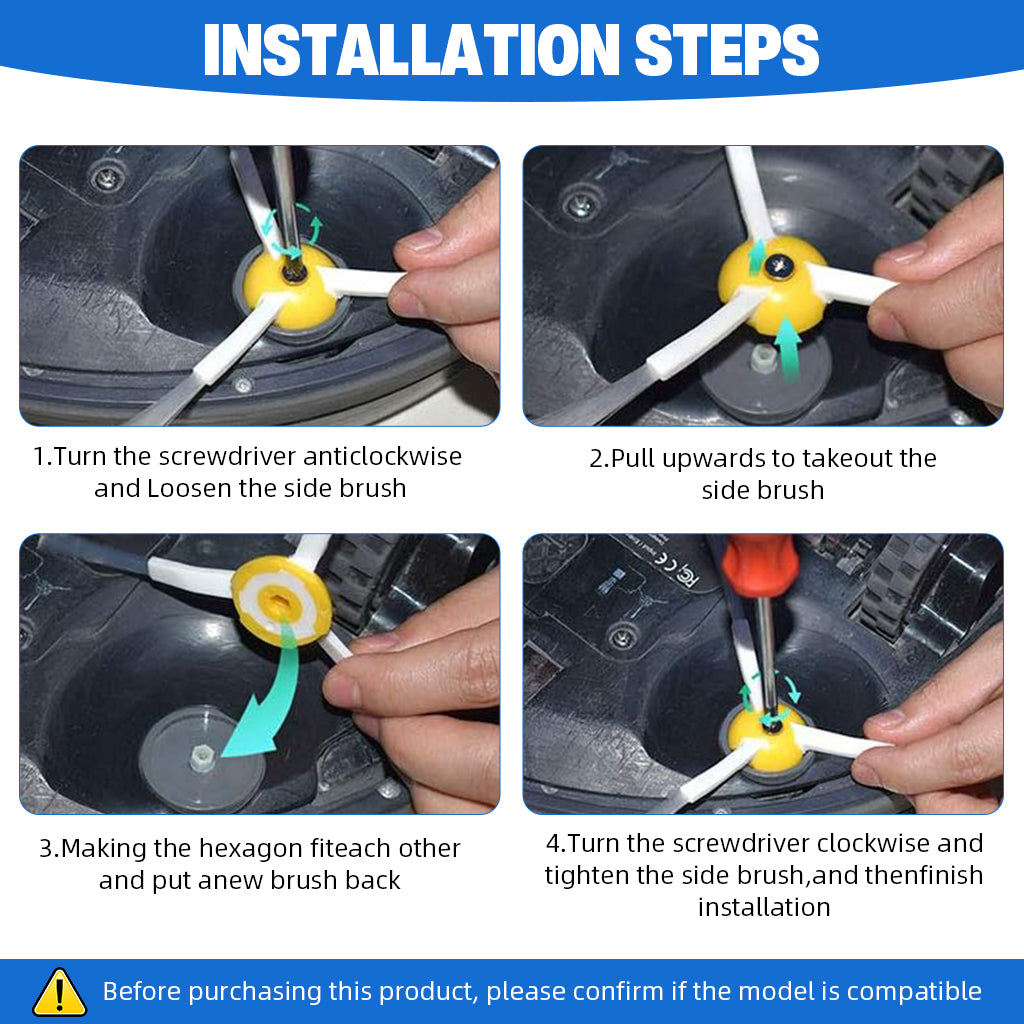 INSTALLATION STEPS

1.Turn the screwdriver anticlockwise and Loosen the side brush

2.Pull upwards to takeout the side brush

3.Making the hexagon fiteach other and put anew brush back

4.Turn the screwdriver clockwise and tighten the side brush,and thenfinish installation

Before purchasing this product, please confirm if the model is compatible