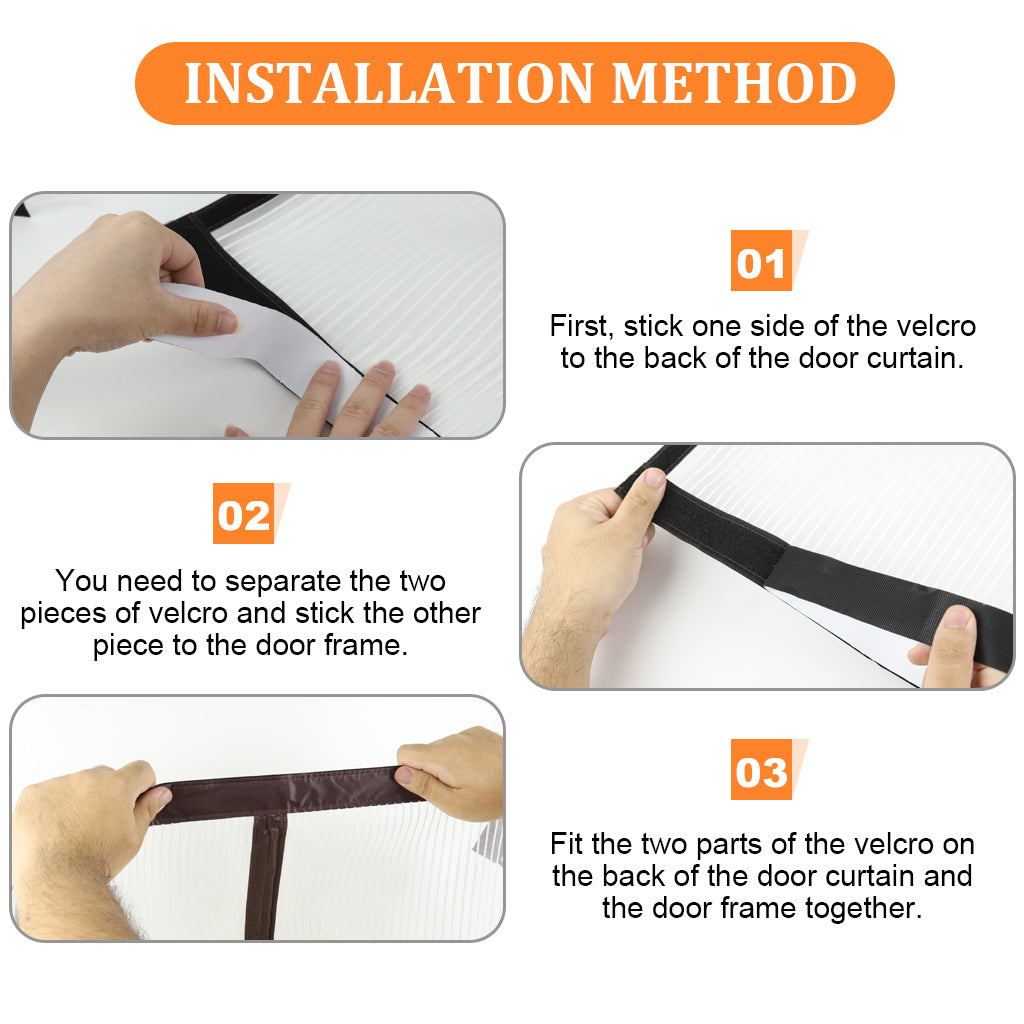 INSTALLATION METHOD

01

First, stick one side of the velcro to the back of the door curtain.

02

You need to separate the two pieces of velcro and stick the other piece to the door frame.

03

Fit the two parts of the velcro on the back of the door curtain and the door frame together.