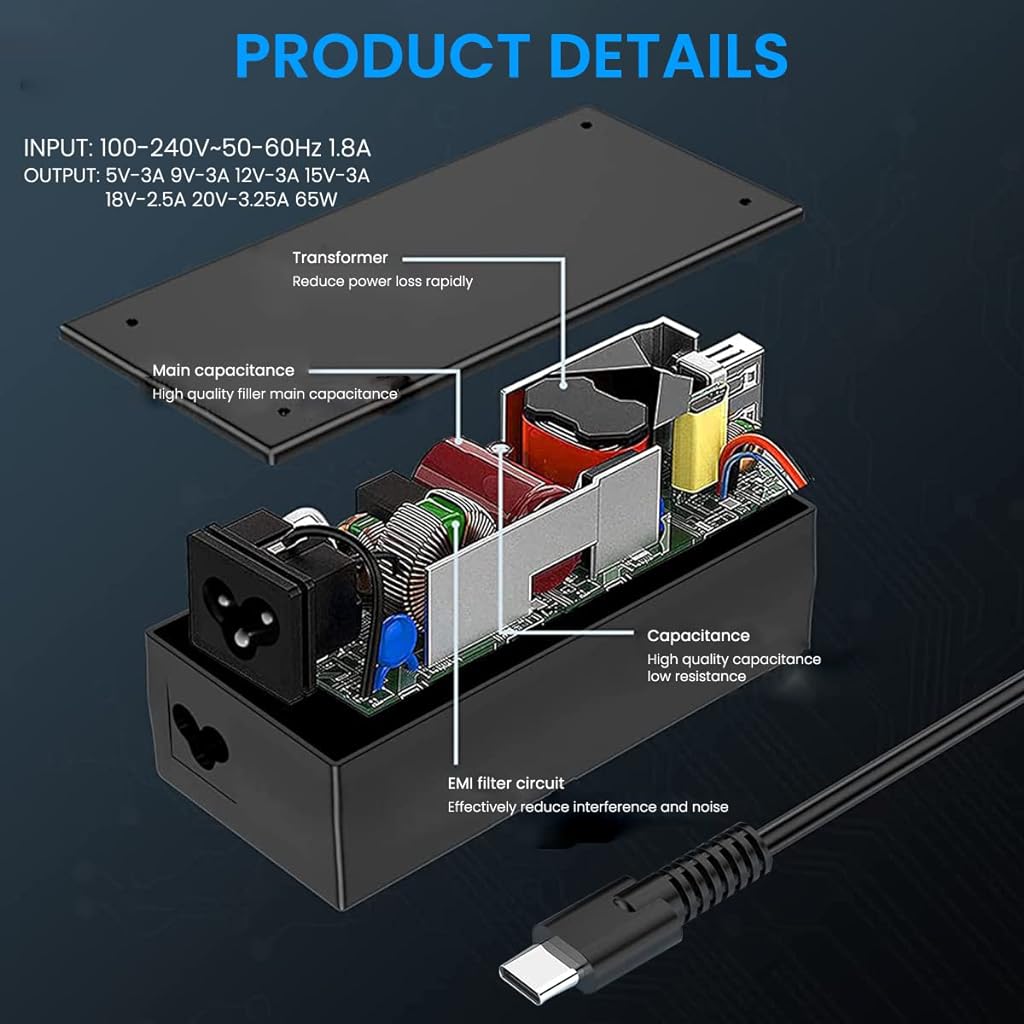 PRODUCT DETAILS

INPUT: 100-240V~50-60Hz 1.8A
OUTPUT: 5V-3A 9V-3A 12V-3A 15V-3A
18V-2.5A 20V-3.25A 65W

Transformer
Reduce power loss rapidly

Main capacitance
High quality filler main capacitance

Capacitance
High quality capacitance
low resistance

EMI filter circuit
Effectively reduce interference and noise